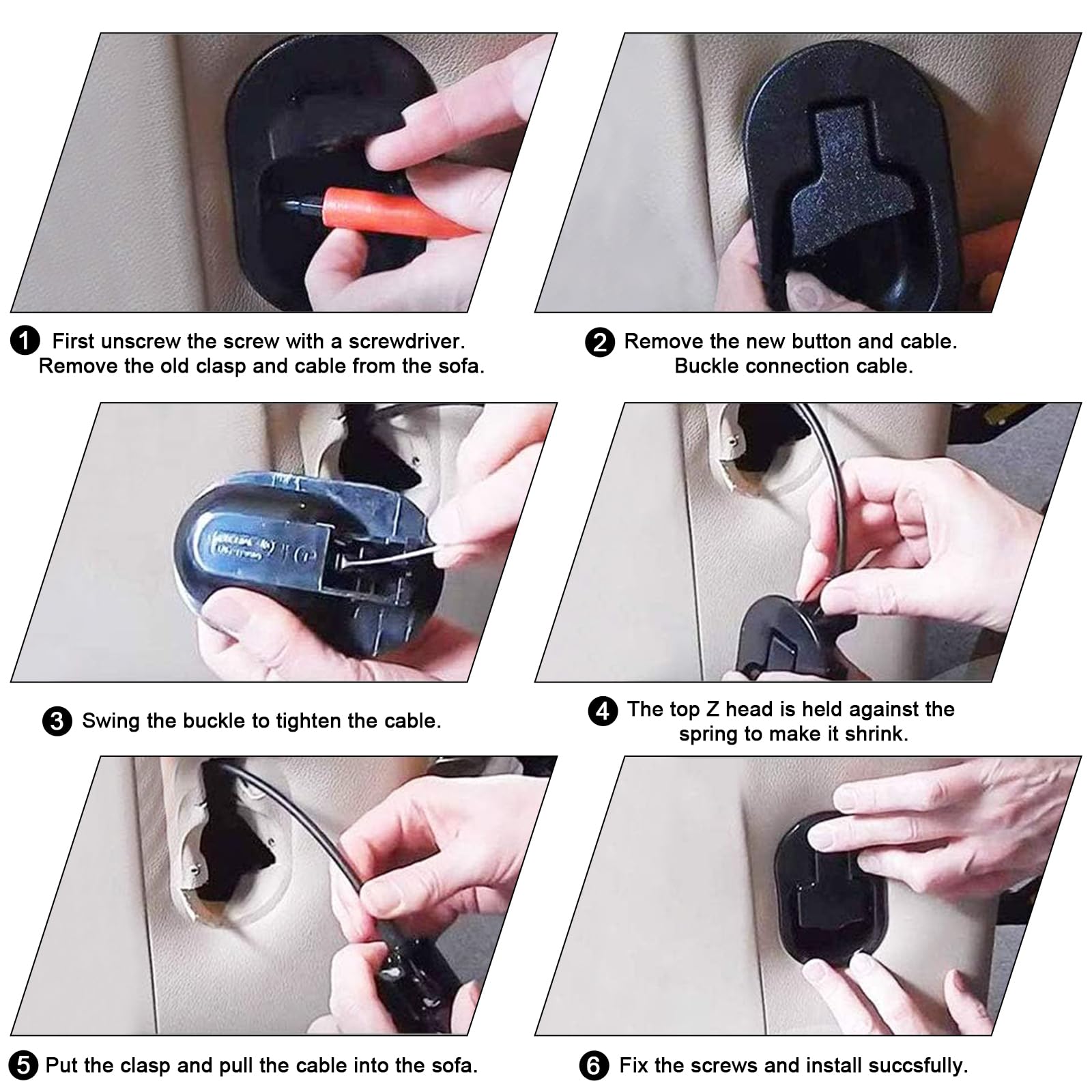 1 First unscrew the screw with a screwdriver. Remove the old clasp and cable from the sofa.

2 Remove the new button and cable. Buckle connection cable.

3 Swing the buckle to tighten the cable.

4 The top Z head is held against the spring to make it shrink.

5 Put the clasp and pull the cable into the sofa.

6 Fix the screws and install succsfully.