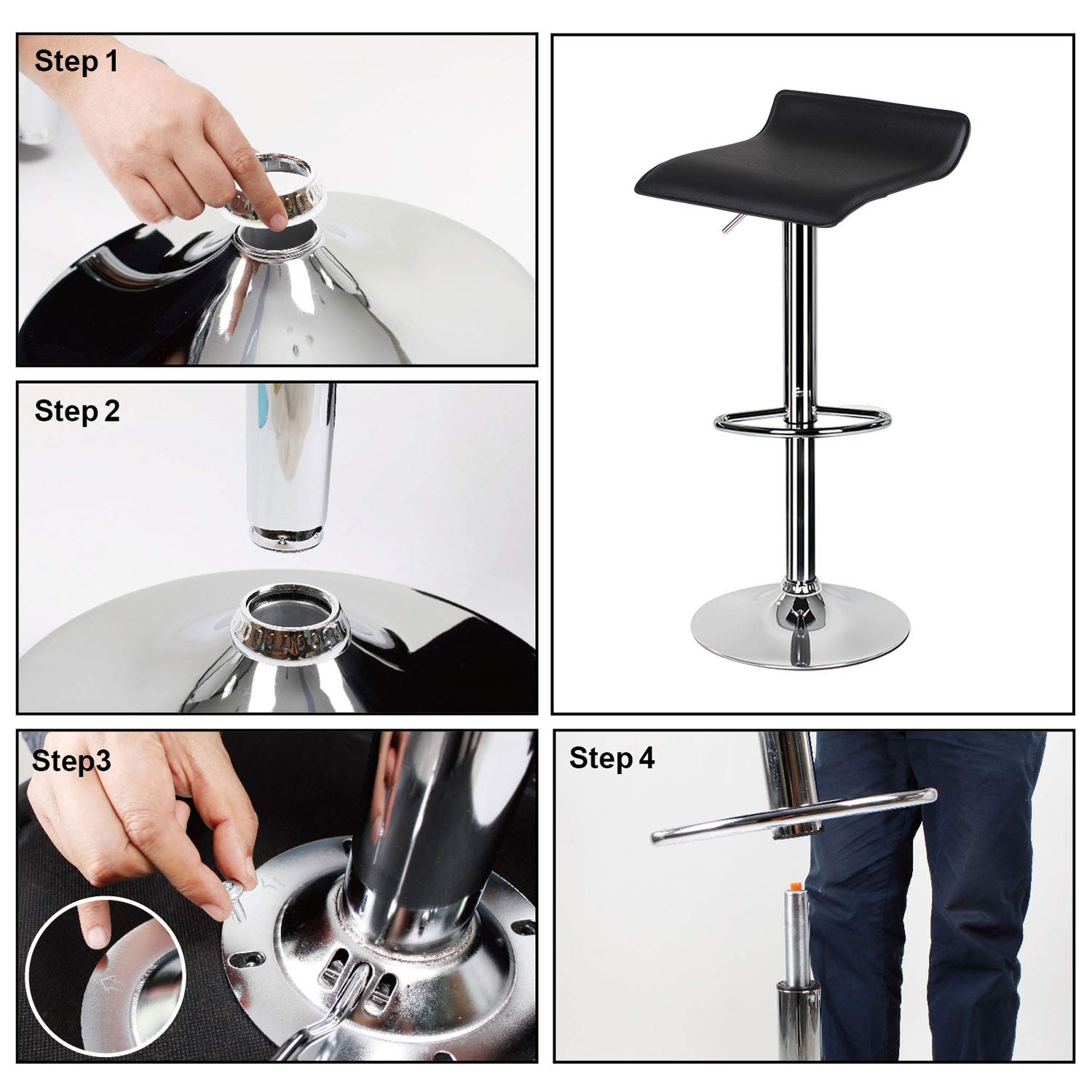 Step 1

Step 2

Step3

Step 4