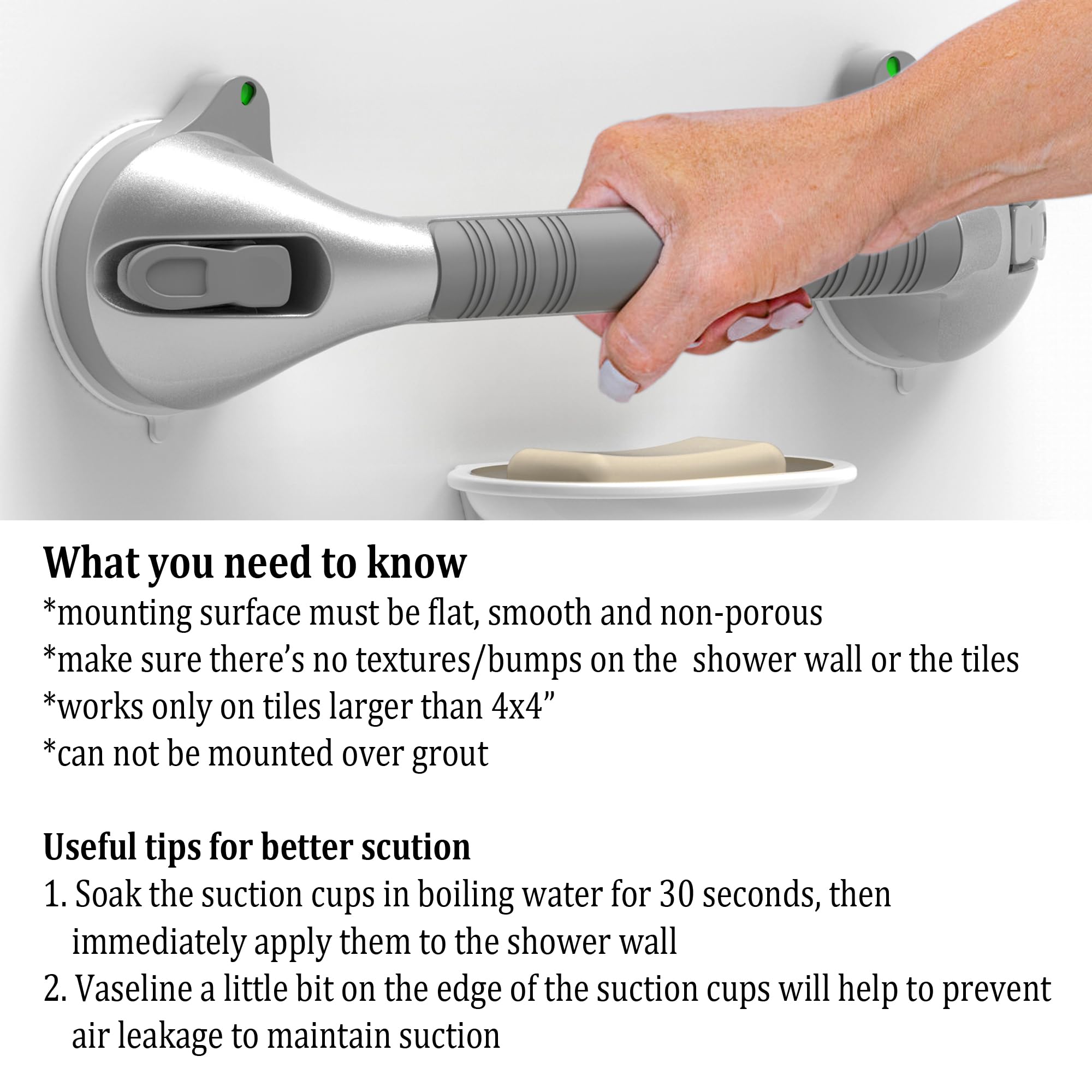 What you need to know
*mounting surface must be flat, smooth and non-porous
*make sure there's no textures/bumps on the  shower wall or the tiles
*works only on tiles larger than 4x4"
*can not be mounted over grout

Useful tips for better scution
1. Soak the suction cups in boiling water for 30 seconds, then immediately apply them to the shower wall
2. Vaseline a little bit on the edge of the suction cups will help to prevent air leakage to maintain suction