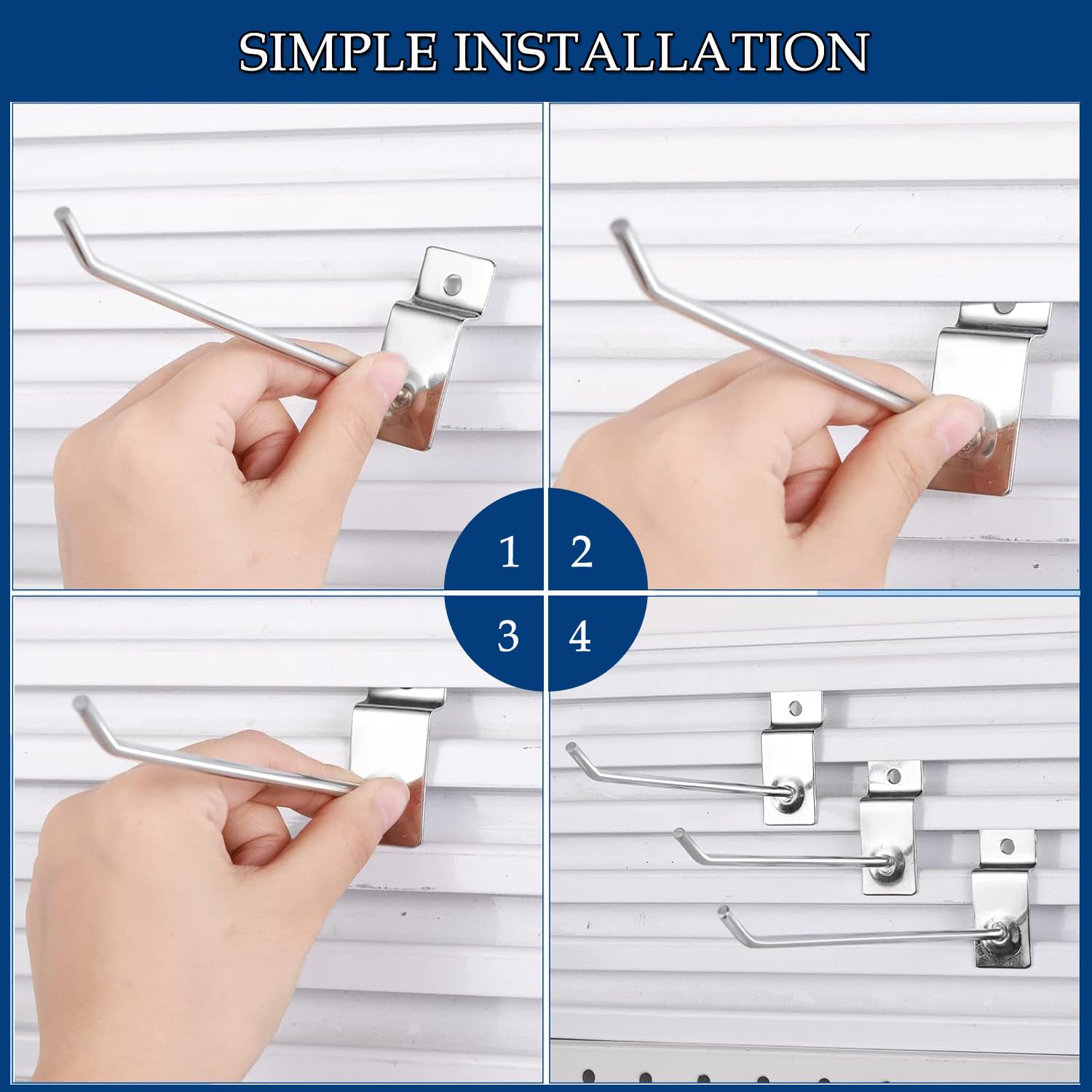 SIMPLE INSTALLATION

1 2
3 4