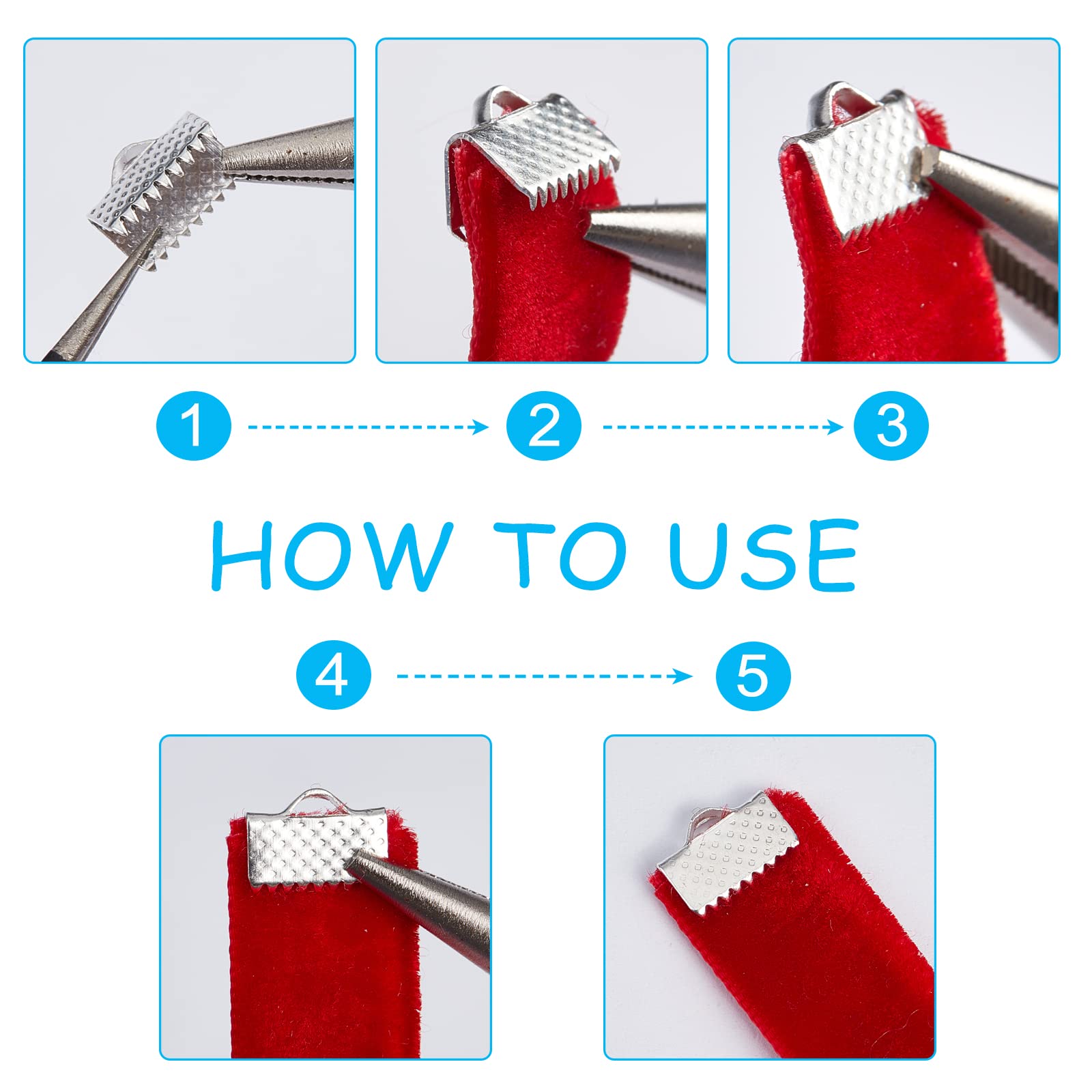 1
2
3

HOW TO USE

4
5