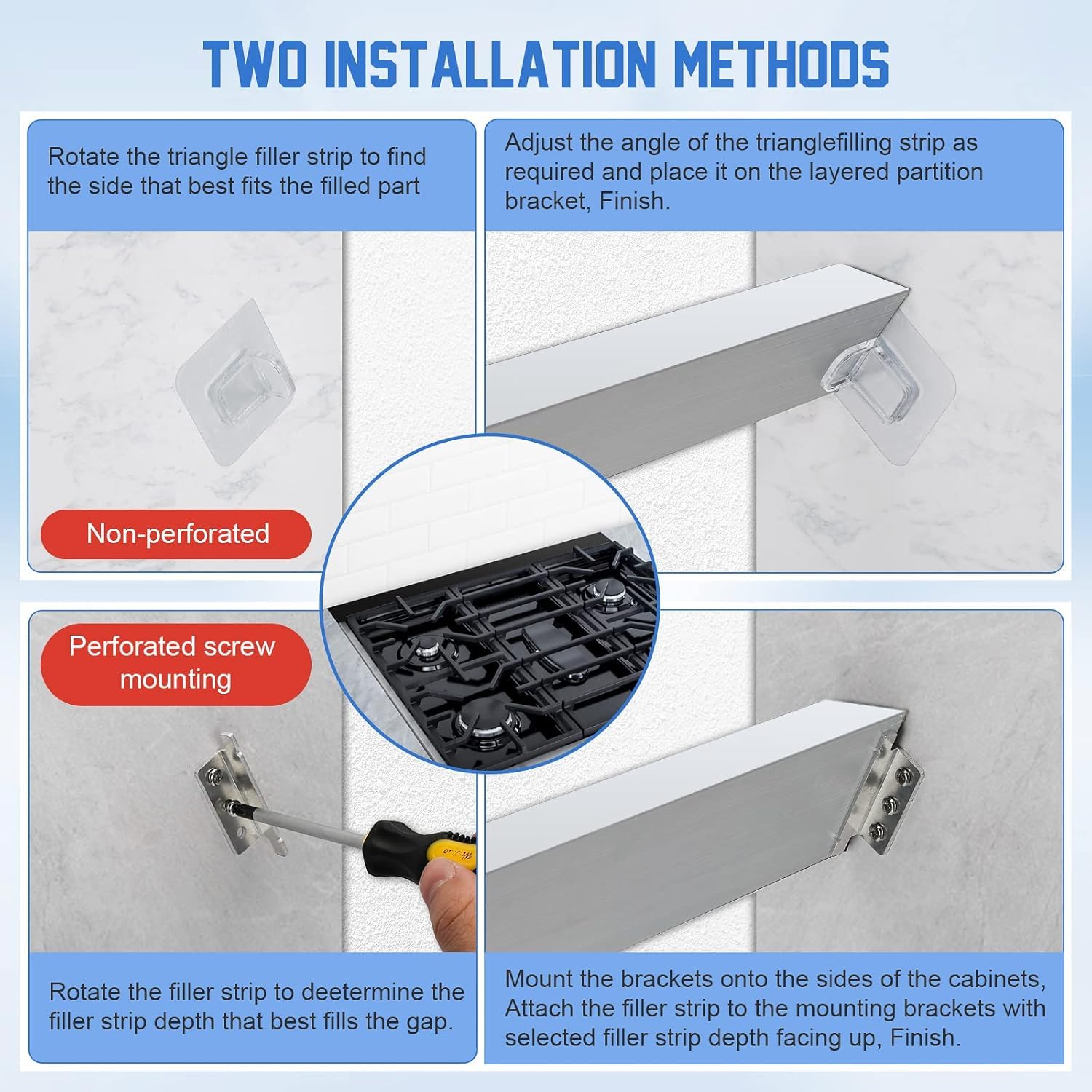 TWO INSTALLATION METHODS

Rotate the triangle filler strip to find the side that best fits the filled part

Adjust the angle of the trianglefilling strip as required and place it on the layered partition bracket, Finish.

Non-perforated

Perforated screw mounting

Rotate the filler strip to deetermine the filler strip depth that best fills the gap.

Mount the brackets onto the sides of the cabinets, Attach the filler strip to the mounting brackets with selected filler strip depth facing up, Finish.