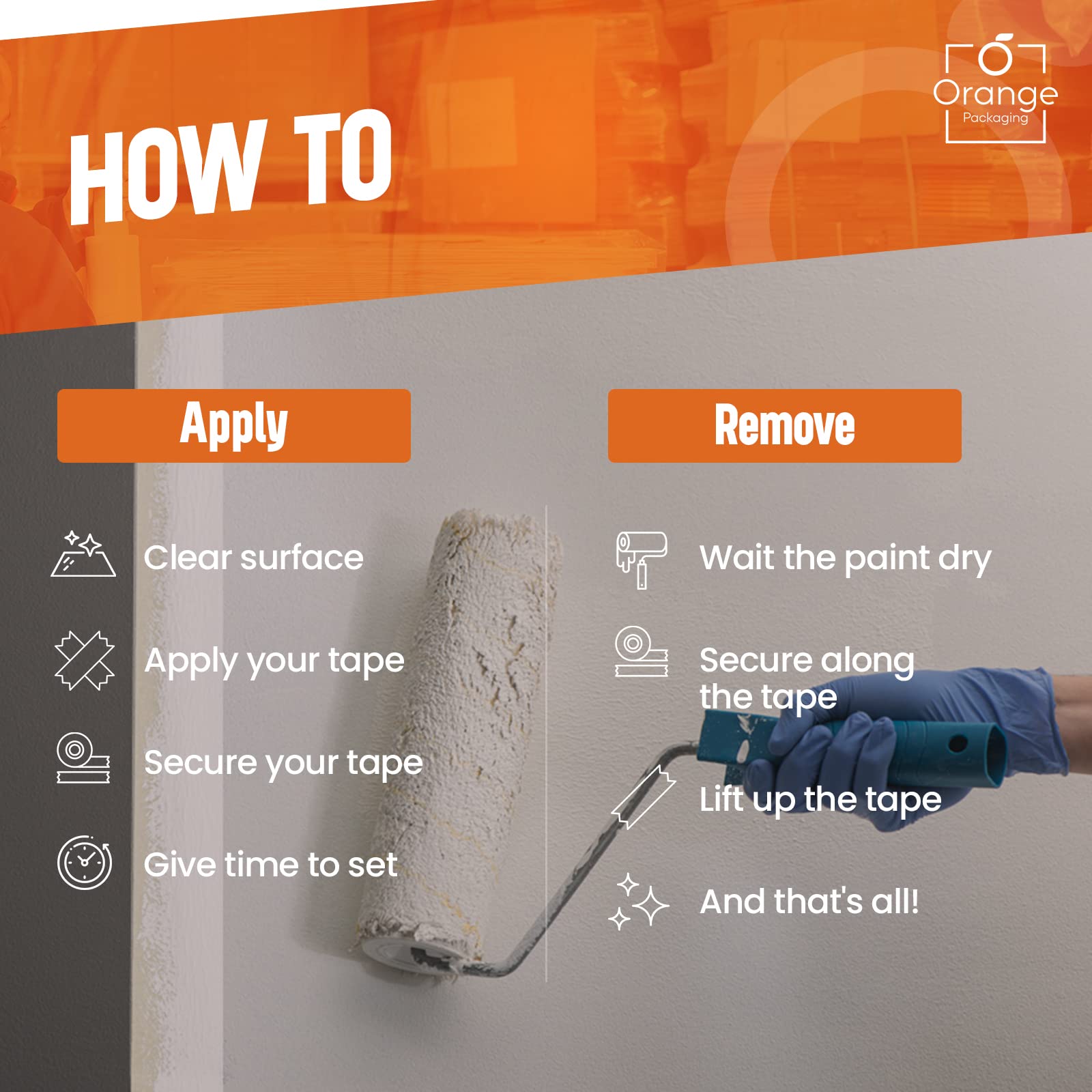 HOW TO

Orange
Packaging

Apply

Clear surface

Apply your tape

Secure your tape

Give time to set

Remove

Wait the paint dry

Secure along the tape

Lift up the tape

And that's all!