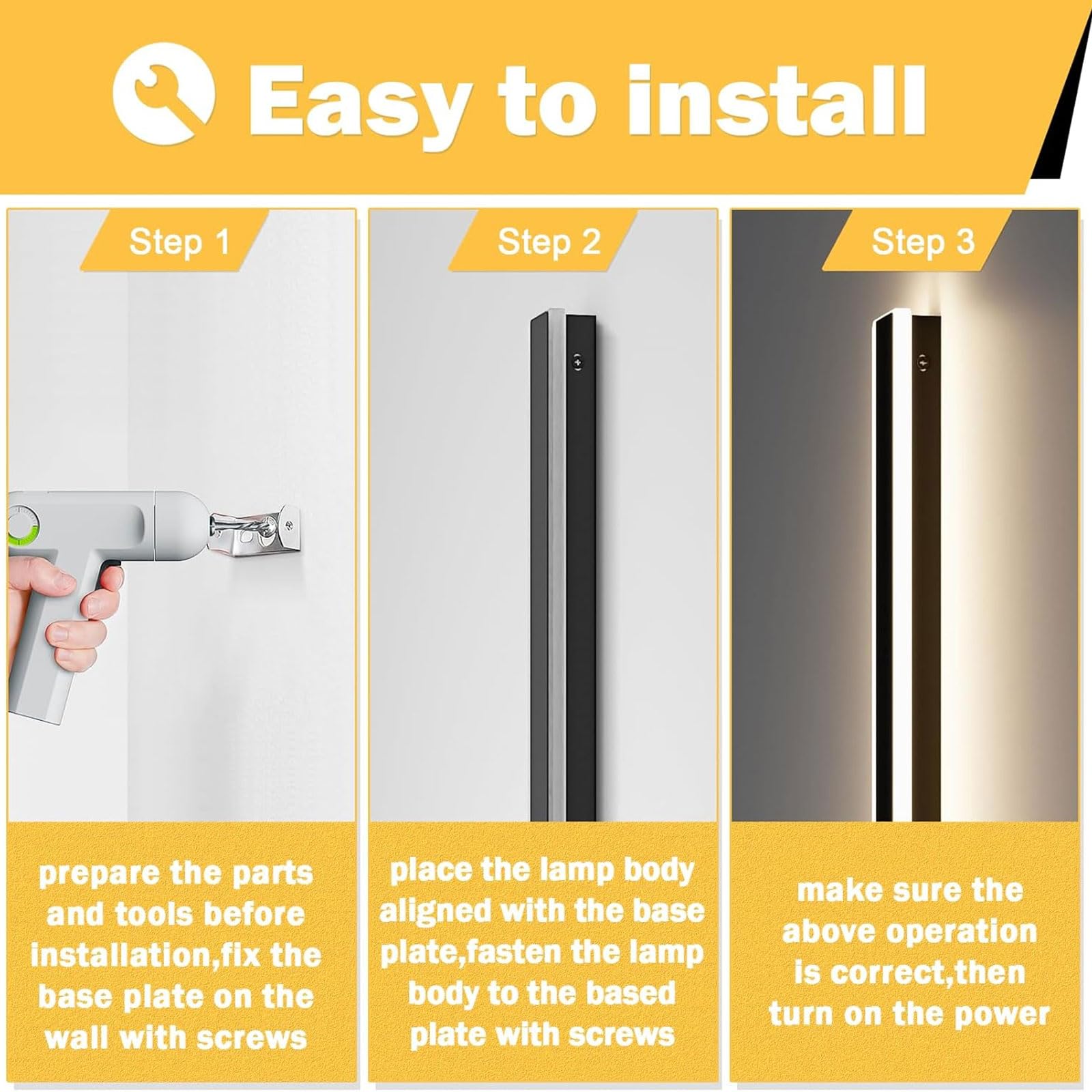 Easy to install

Step 1

prepare the parts and tools before installation,fix the base plate on the wall with screws

Step 2

place the lamp body aligned with the base plate,fasten the lamp body to the based plate with screws

Step 3

make sure the above operation is correct,then turn on the power