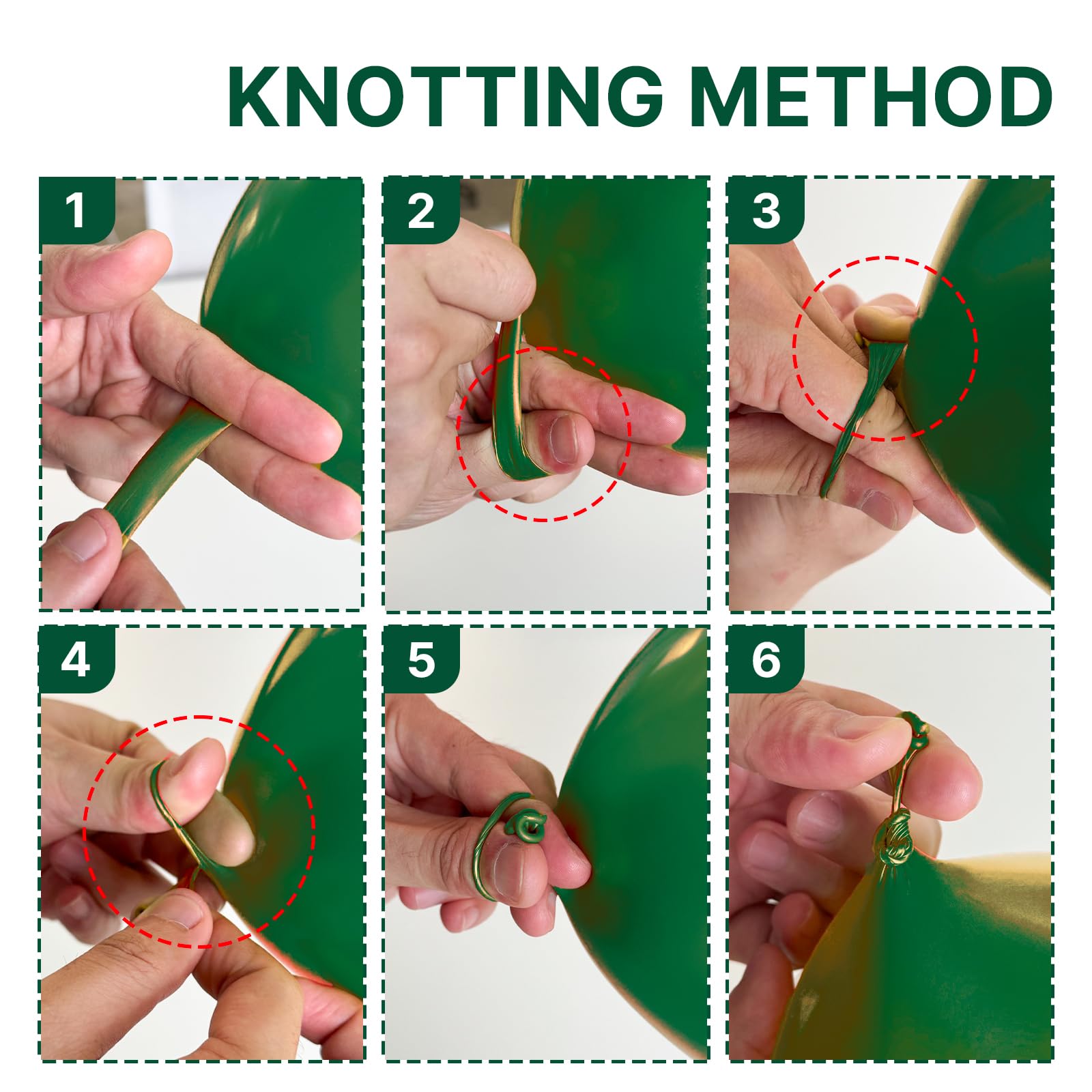 KNOTTING METHOD

1

2

3

4

5

6