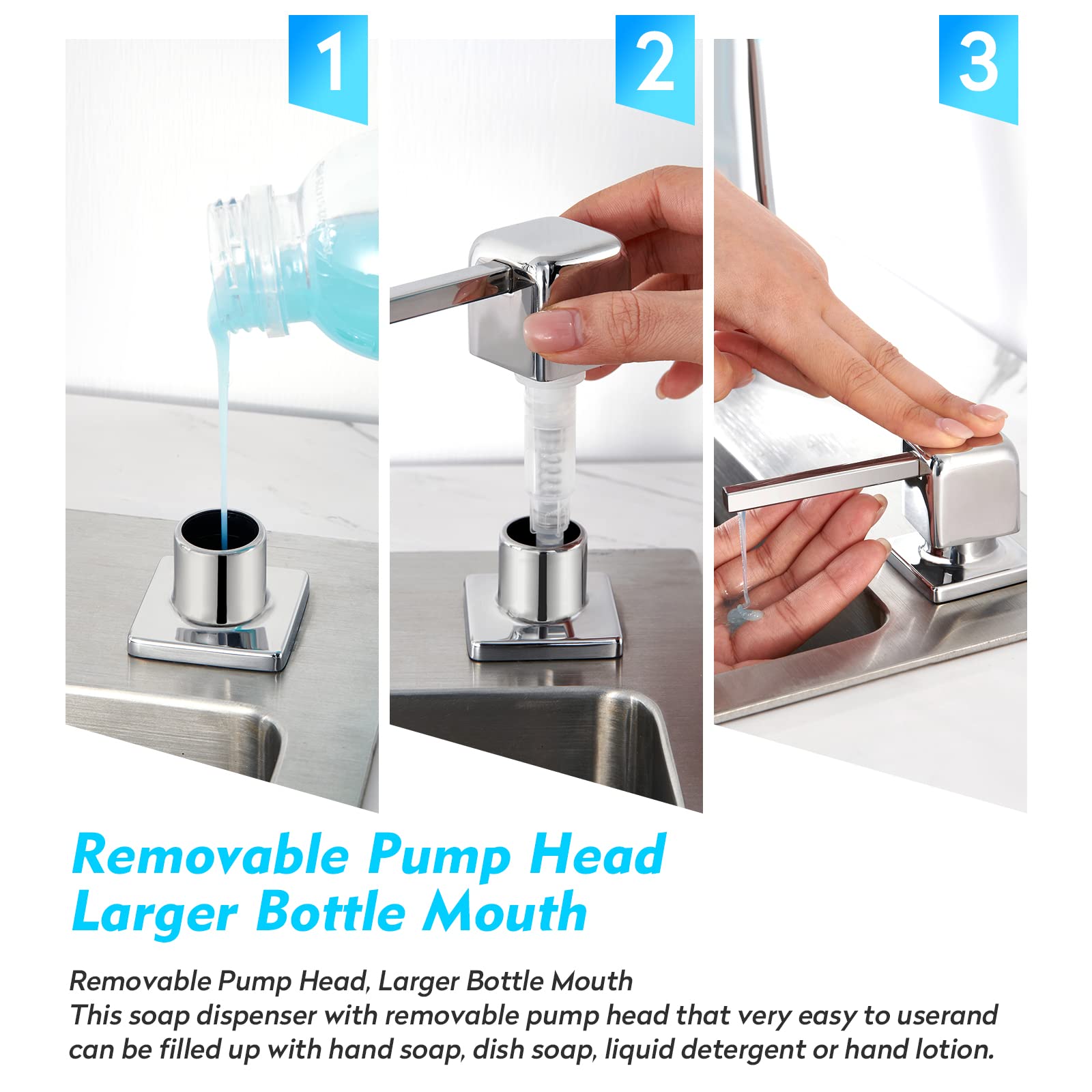 1

2

3

Removable Pump Head
Larger Bottle Mouth

Removable Pump Head, Larger Bottle Mouth
This soap dispenser with removable pump head that very easy to userand can be filled up with hand soap, dish soap, liquid detergent or hand lotion.