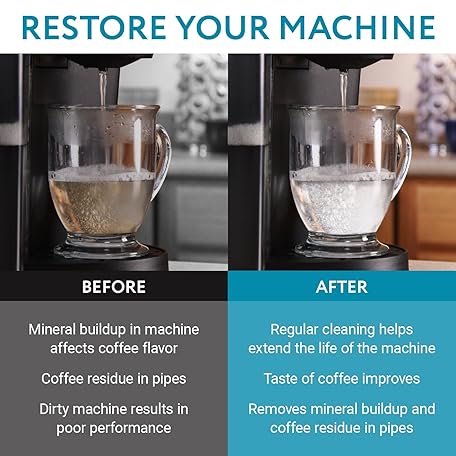 RESTORE YOUR MACHINE

BEFORE

Mineral buildup in machine affects coffee flavor

Coffee residue in pipes

Dirty machine results in poor performance

AFTER

Regular cleaning helps extend the life of the machine

Taste of coffee improves

Removes mineral buildup and coffee residue in pipes