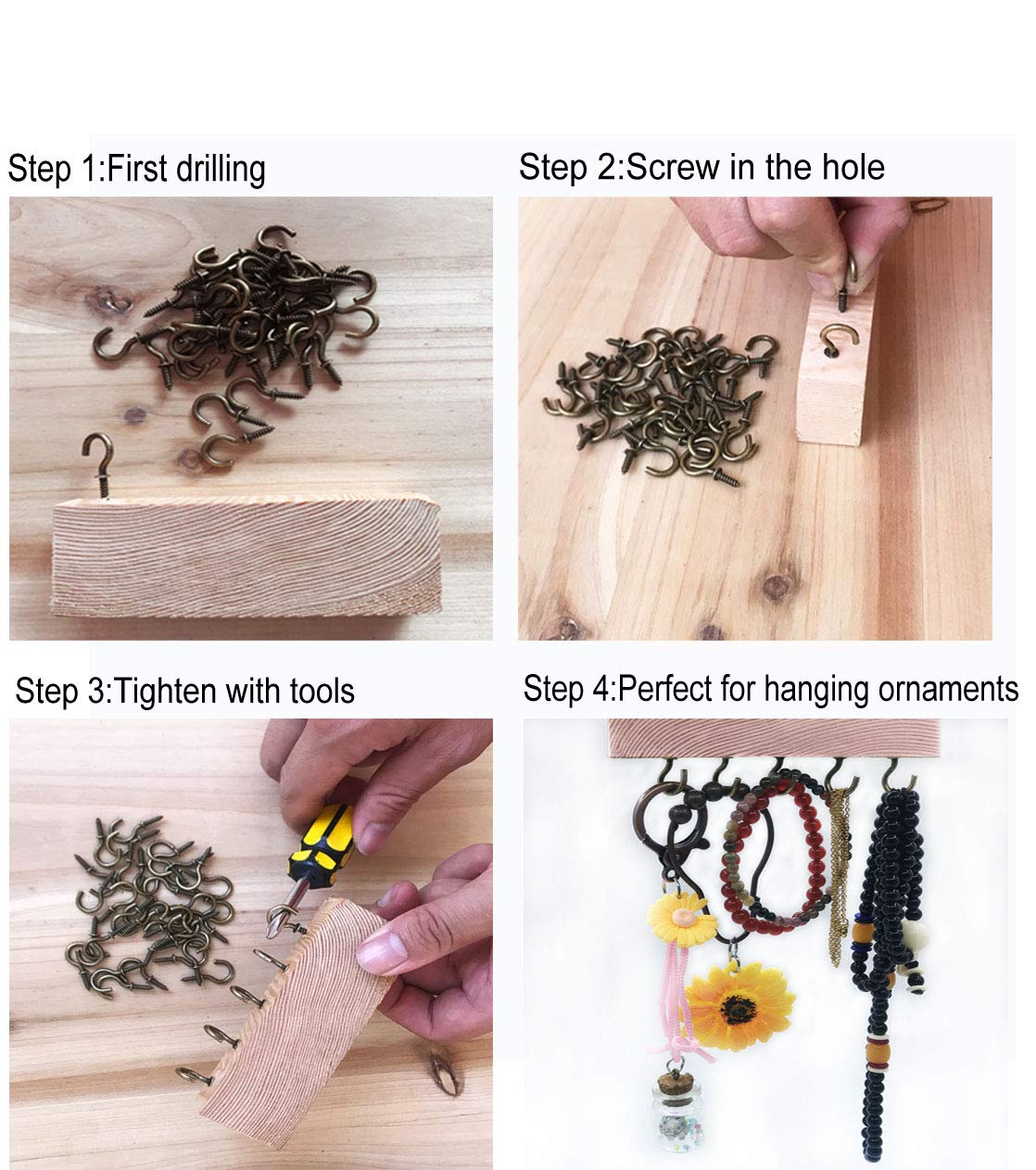 Step 1:First drilling

Step 2:Screw in the hole

Step 3:Tighten with tools

Step 4:Perfect for hanging ornaments