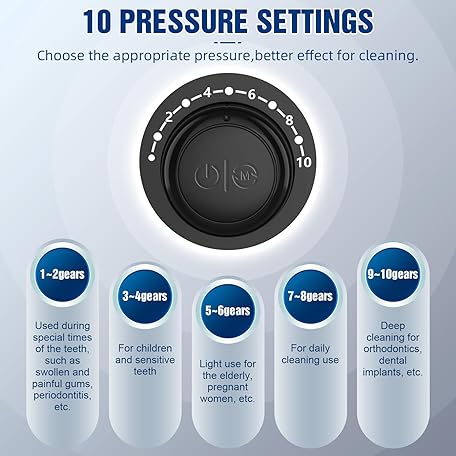 10 PRESSURE SETTINGS

Choose the appropriate pressure,better effect for cleaning.

2 4 6 8 10

M

1~2gears

Used during special times of the teeth, such as swollen and painful gums, periodontitis, etc.

3~4gears

For children and sensitive teeth

5~6gears

Light use for the elderly, pregnant women, etc.

7~8gears

For daily cleaning use

9~10gears

Deep cleaning for orthodontics, dental implants, etc.