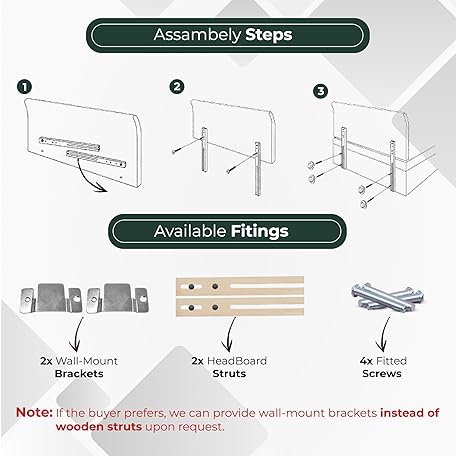 Assambely Steps

1

2

3

Available Fitings

2x Wall-Mount Brackets

2x HeadBoard Struts

4x Fitted Screws

Note: If the buyer prefers, we can provide wall-mount brackets instead of wooden struts upon request.