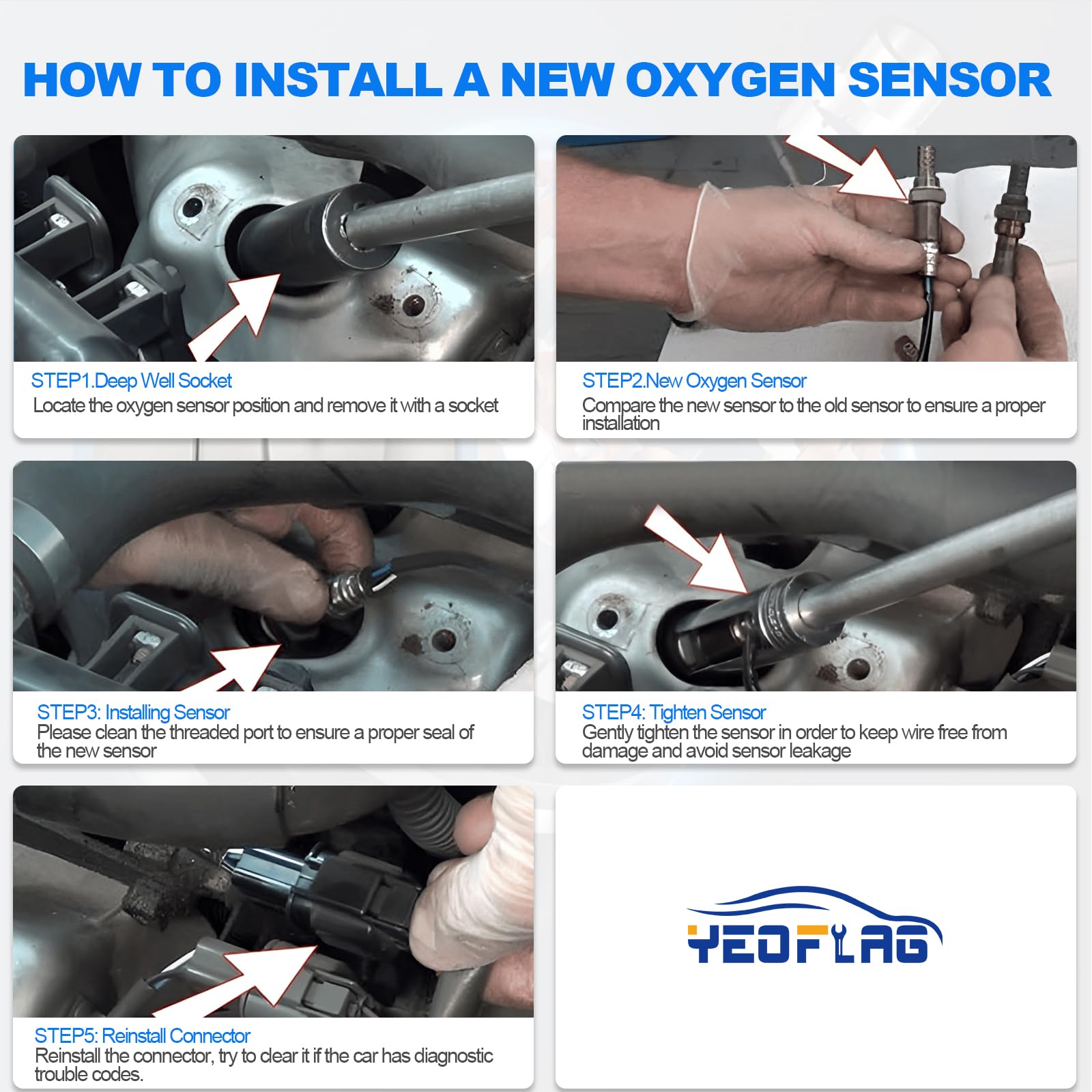 HOW TO INSTALL A NEW OXYGEN SENSOR

STEP1.Deep Well Socket
Locate the oxygen sensor position and remove it with a socket

STEP2.New Oxygen Sensor
Compare the new sensor to the old sensor to ensure a proper installation

STEP3: Installing Sensor
Please clean the threaded port to ensure a proper seal of the new sensor

STEP4: Tighten Sensor
Gently tighten the sensor in order to keep wire free from damage and avoid sensor leakage

STEP5: Reinstall Connector
Reinstall the connector, try to clear it if the car has diagnostic trouble codes.

YEOFLAG