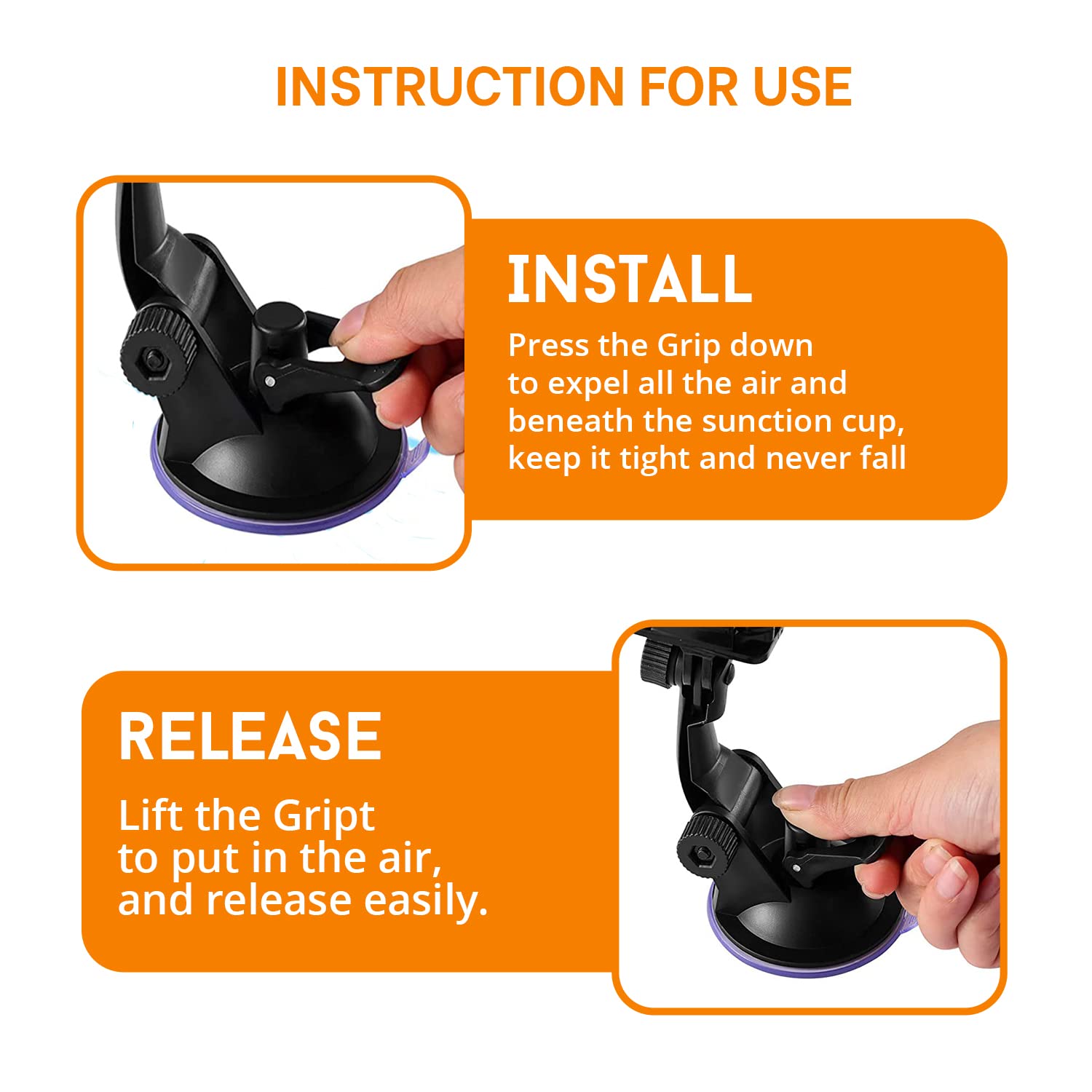 INSTRUCTION FOR USE

INSTALL

Press the Grip down to expel all the air and beneath the sunction cup, keep it tight and never fall

RELEASE

Lift the Gript to put in the air, and release easily.