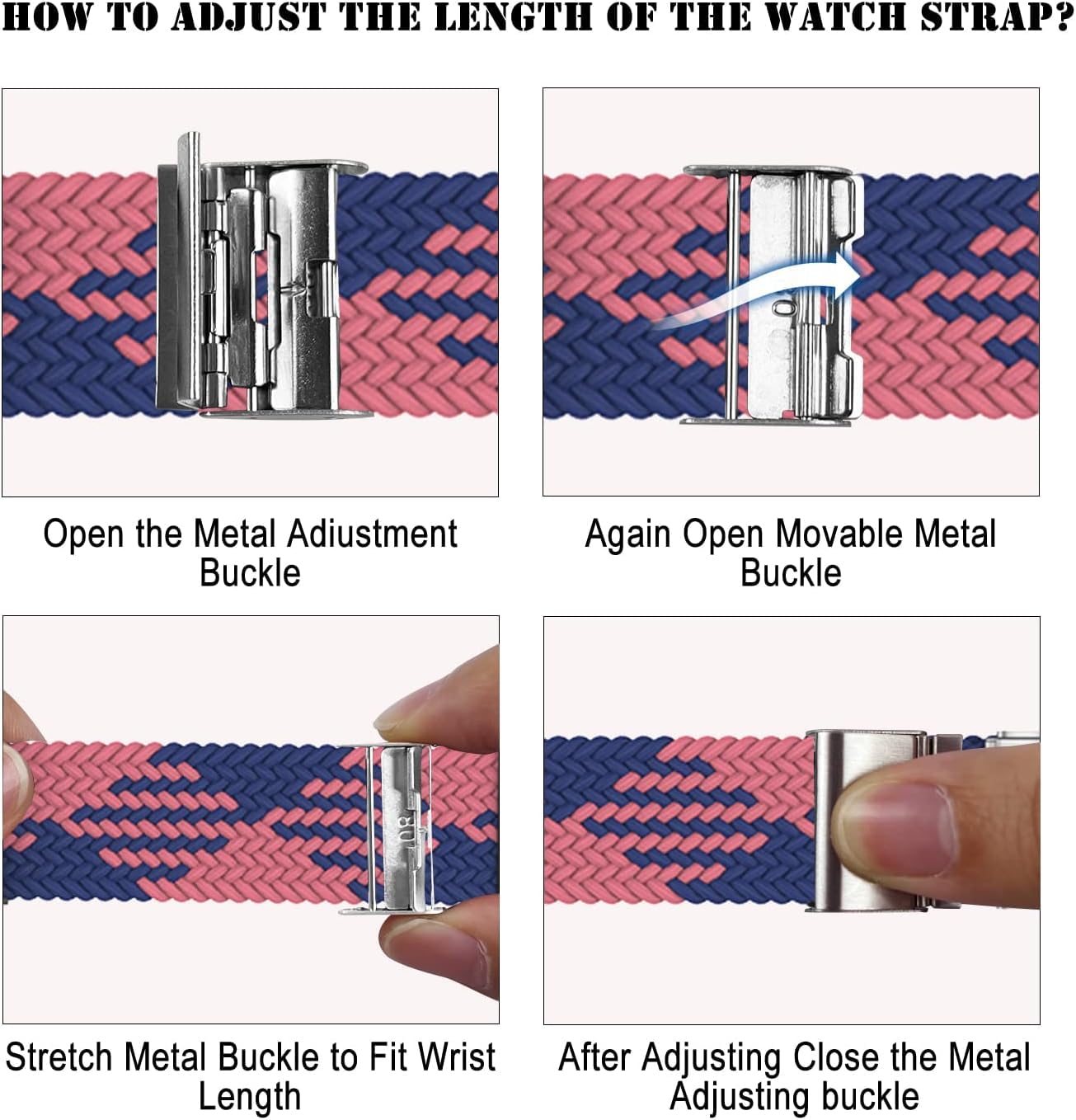 HOW TO ADJUST THE LENGTH OF THE WATCH STRAP?

Open the Metal Adiustment Buckle

Again Open Movable Metal Buckle

Stretch Metal Buckle to Fit Wrist Length

After Adjusting Close the Metal Adjusting buckle