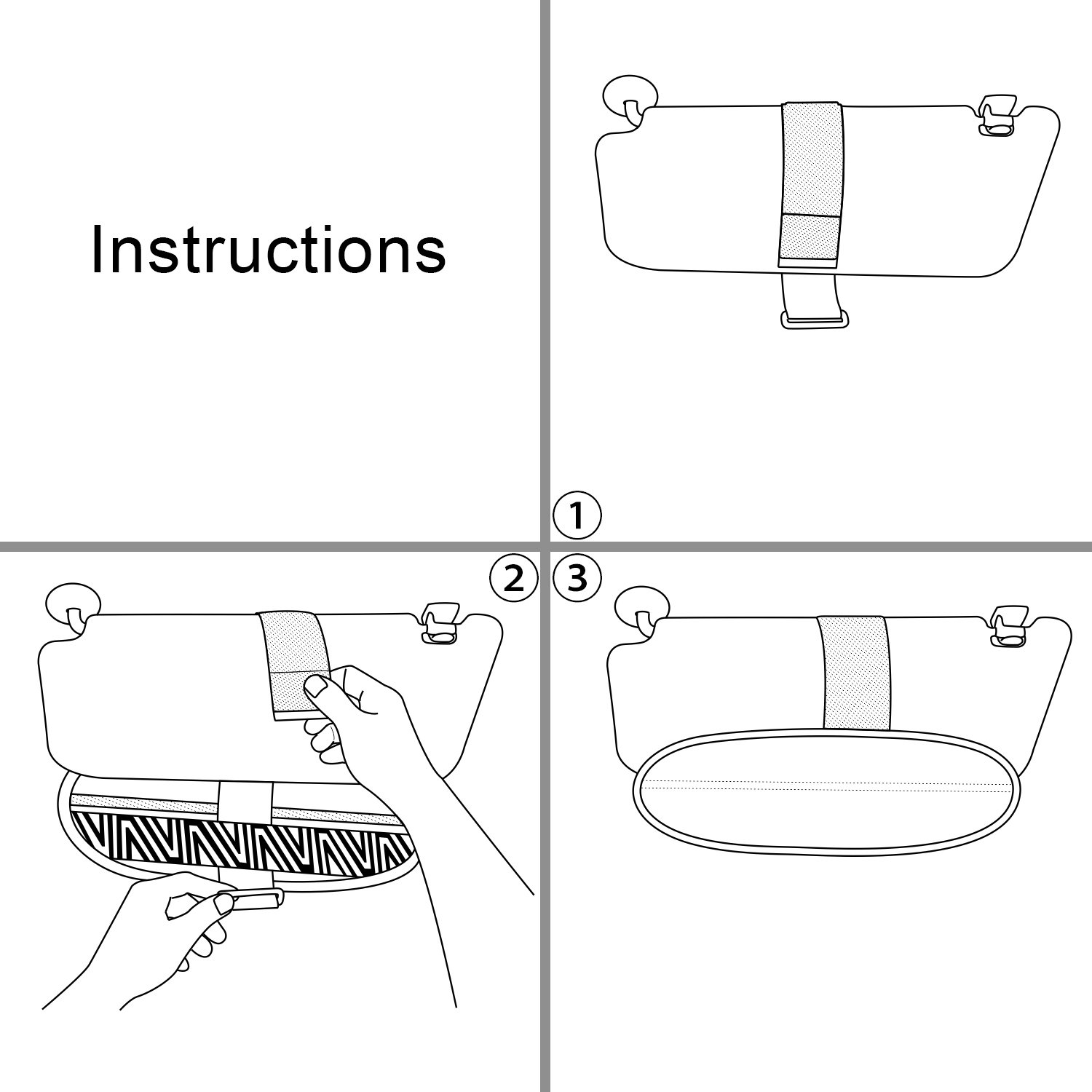 Instructions

1

2

3