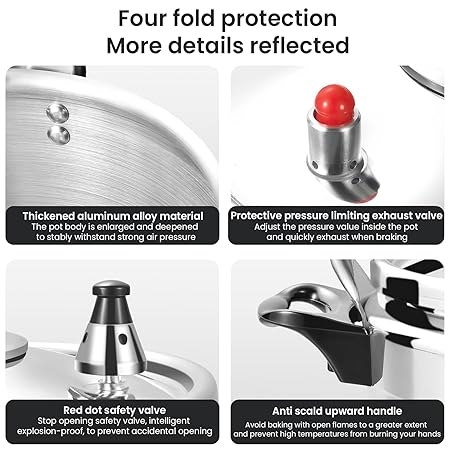 Four fold protection
More details reflected

Thickened aluminum alloy material
The pot body is enlarged and deepened to stably withstand strong air pressure

Protective pressure limiting exhaust valve
Adjust the pressure value inside the pot and quickly exhaust when braking

Red dot safety valve
Stop opening safety valve, intelligent explosion-proof, to prevent accidental opening

Anti scald upward handle
Avoid baking with open flames to a greater extent and prevent high temperatures from burning your hands