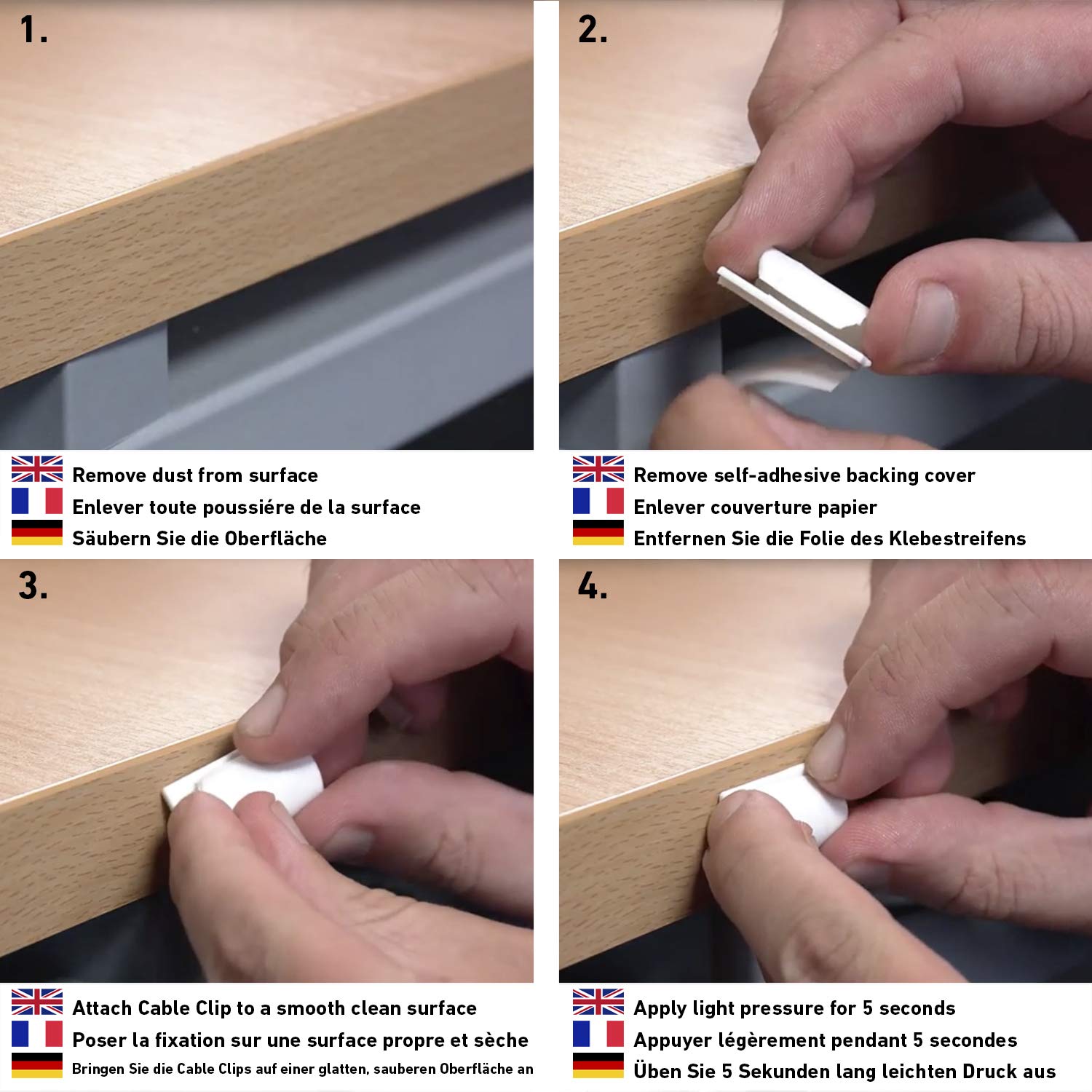 1.

Remove dust from surface
Enlever toute poussiére de la surface
Säubern Sie die Oberfläche

2.

Remove self-adhesive backing cover
Enlever couverture papier
Entfernen Sie die Folie des Klebestreifens

3.

Attach Cable Clip to a smooth clean surface
Poser la fixation sur une surface propre et sèche
Bringen Sie die Cable Clips auf einer glatten, sauberen Oberfläche an

4.

Apply light pressure for 5 seconds
Appuyer légèrement pendant 5 secondes
Üben Sie 5 Sekunden lang leichten Druck aus