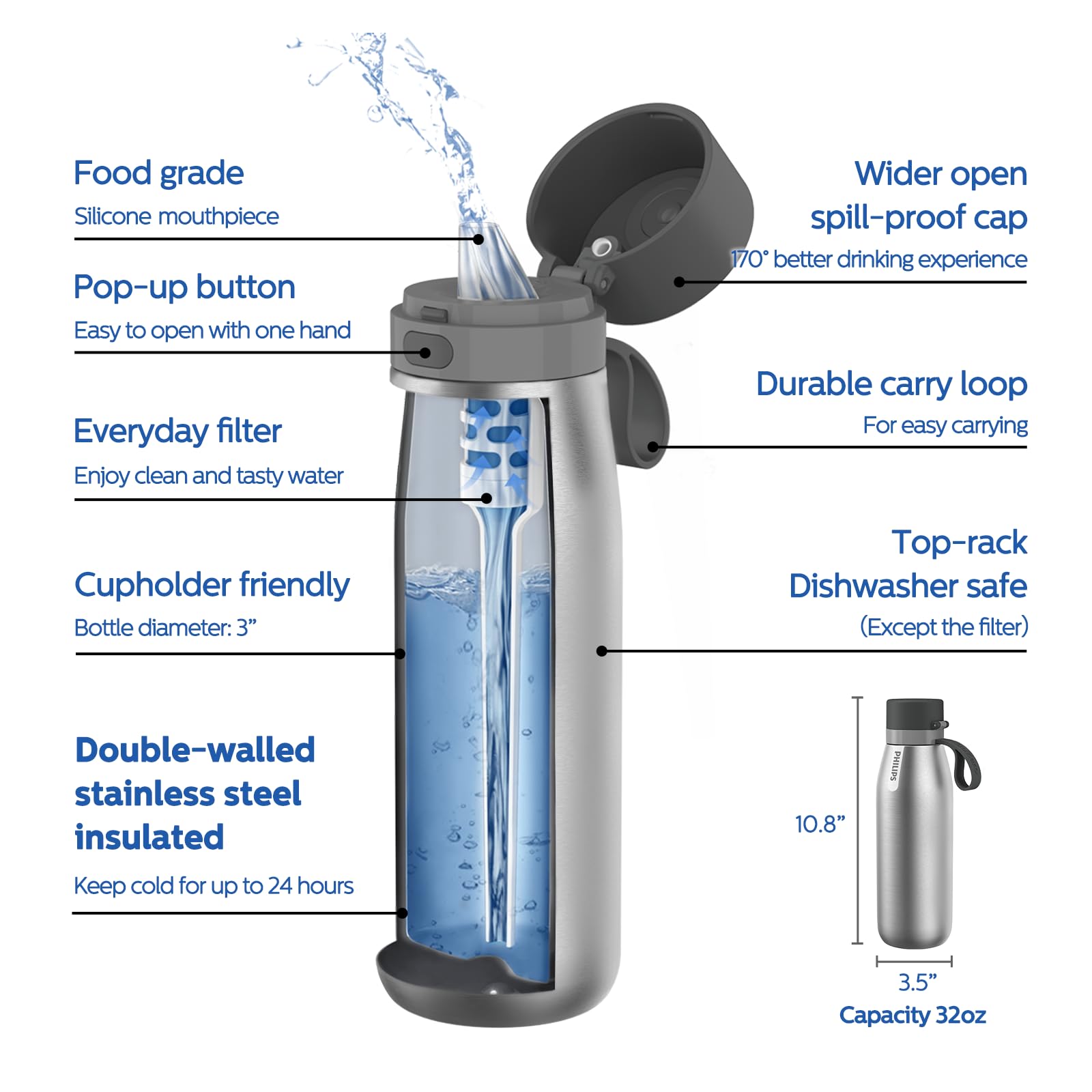 Food grade

Silicone mouthpiece

Pop-up button

Easy to open with one hand

Everyday filter

Enjoy clean and tasty water

Cupholder friendly

Bottle diameter: 3”

Double-walled stainless steel insulated

Keep cold for up to 24 hours

Wider open spill-proof cap

170° better drinking experience

Durable carry loop

For easy carrying

Top-rack Dishwasher safe

(Except the filter)

PHILIPS

10.8”

3.5”

Capacity 32oz