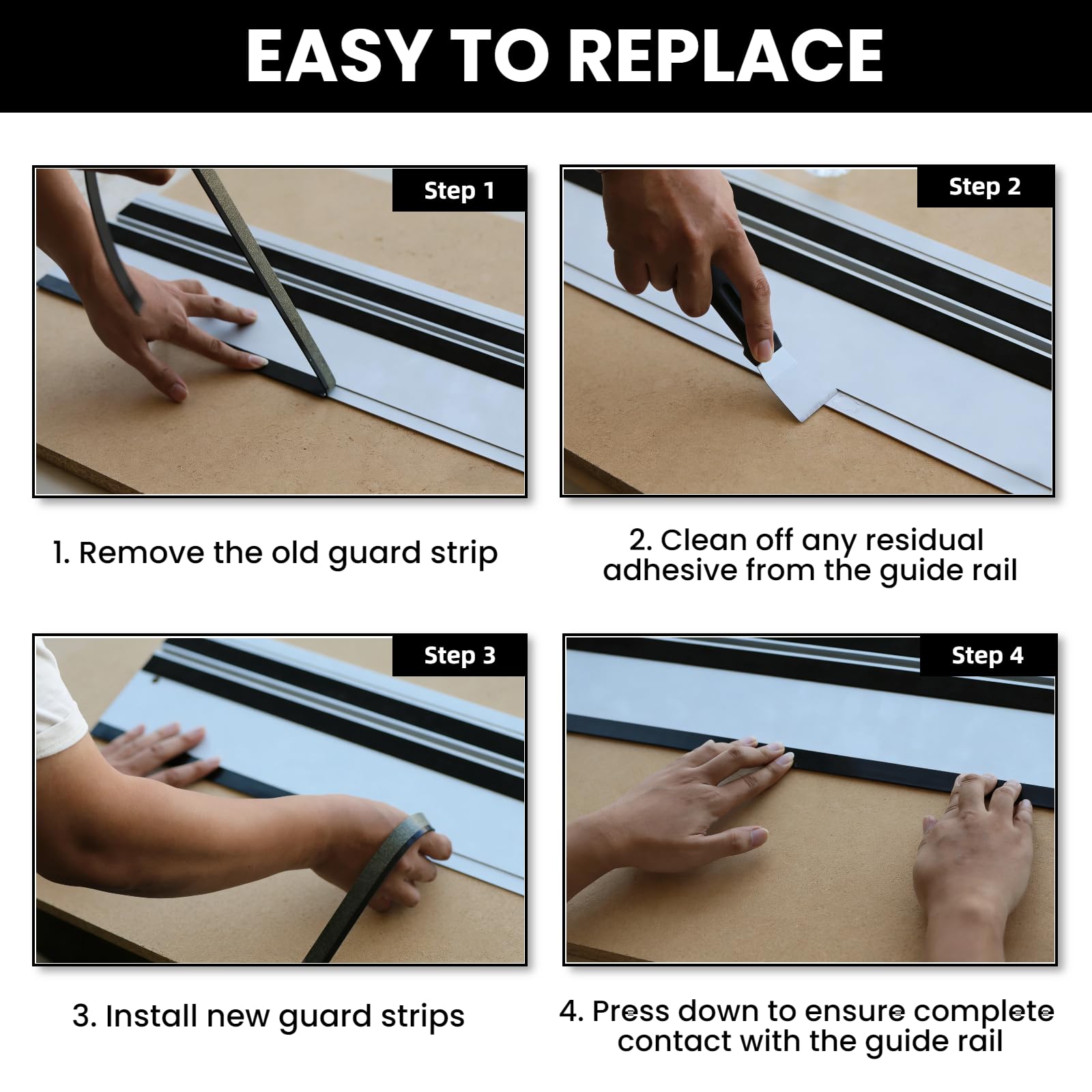 EASY TO REPLACE

Step 1

1. Remove the old guard strip

Step 2

2. Clean off any residual adhesive from the guide rail

Step 3

3. Install new guard strips

Step 4

4. Press down to ensure complete contact with the guide rail