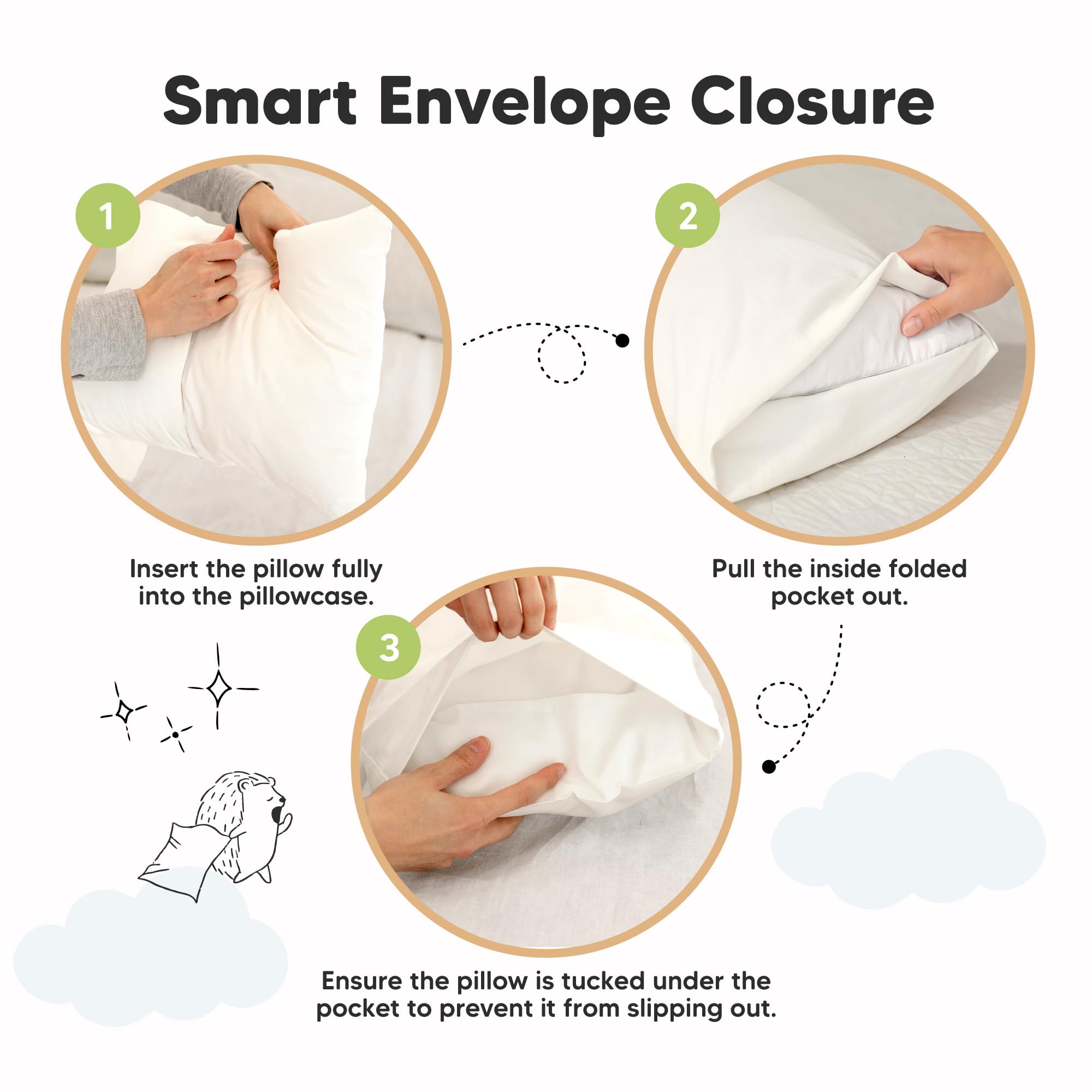 Smart Envelope Closure

1

Insert the pillow fully into the pillowcase.

2

Pull the inside folded pocket out.

3

Ensure the pillow is tucked under the pocket to prevent it from slipping out.