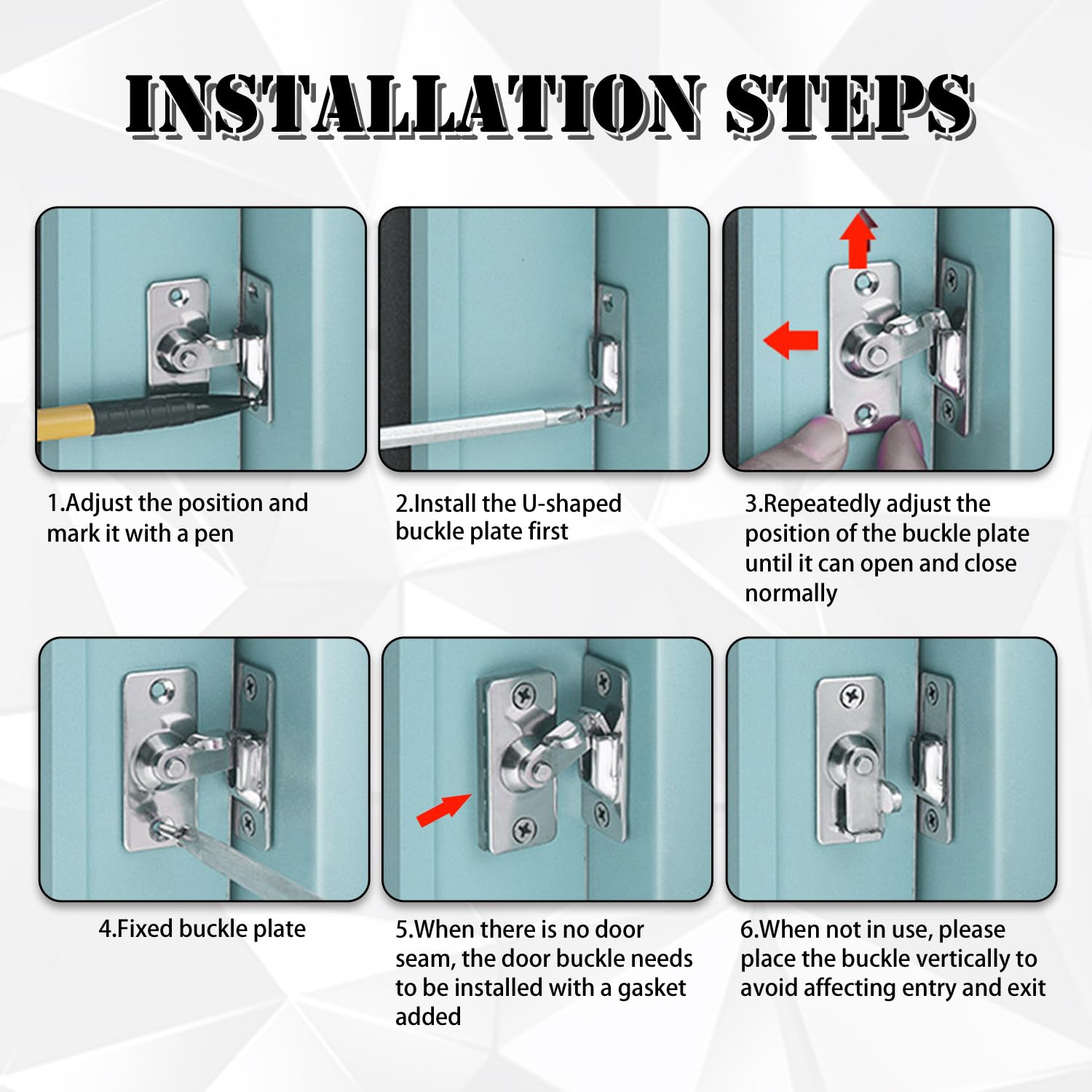 INSTALLATION STEPS

1.Adjust the position and mark it with a pen

2.Install the U-shaped buckle plate first

3.Repeatedly adjust the position of the buckle plate until it can open and close normally

4.Fixed buckle plate

5.When there is no door seam, the door buckle needs to be installed with a gasket added

6.When not in use, please place the buckle vertically to avoid affecting entry and exit