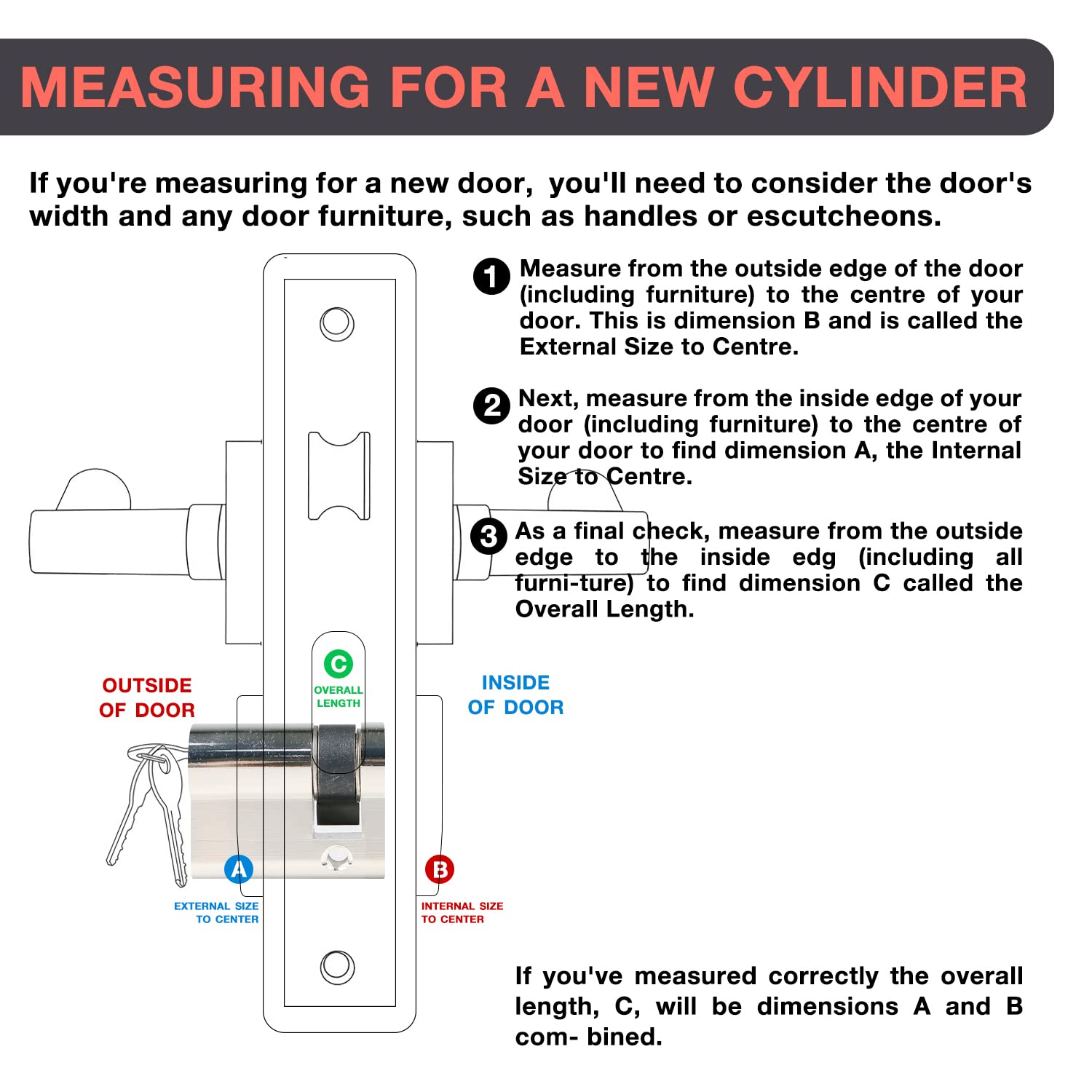 MEASURING FOR A NEW CYLINDER

If you're measuring for a new door, you'll need to consider the door's width and any door furniture, such as handles or escutcheons.

1 Measure from the outside edge of the door (including furniture) to the centre of your door. This is dimension B and is called the External Size to Centre.

2 Next, measure from the inside edge of your door (including furniture) to the centre of your door to find dimension A, the Internal Size to Centre.

3 As a final check, measure from the outside edge to the inside edg (including all furni-ture) to find dimension C called the Overall Length.

OUTSIDE OF DOOR

C OVERALL LENGTH

INSIDE OF DOOR

A EXTERNAL SIZE TO CENTER

B INTERNAL SIZE TO CENTER

If you've measured correctly the overall length, C, will be dimensions A and B com- bined.