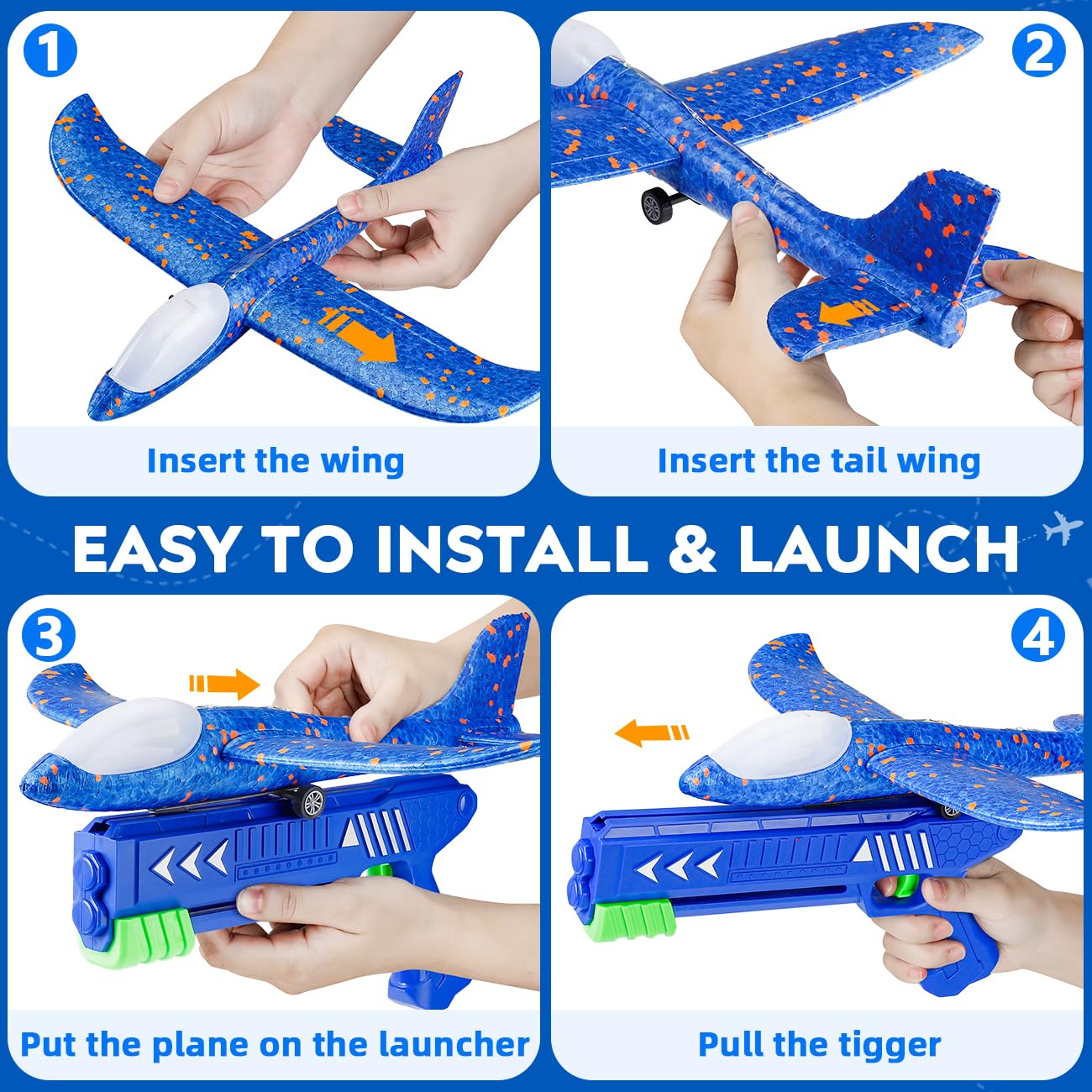 1

Insert the wing

2

Insert the tail wing

EASY TO INSTALL & LAUNCH

3

Put the plane on the launcher

4

Pull the tigger