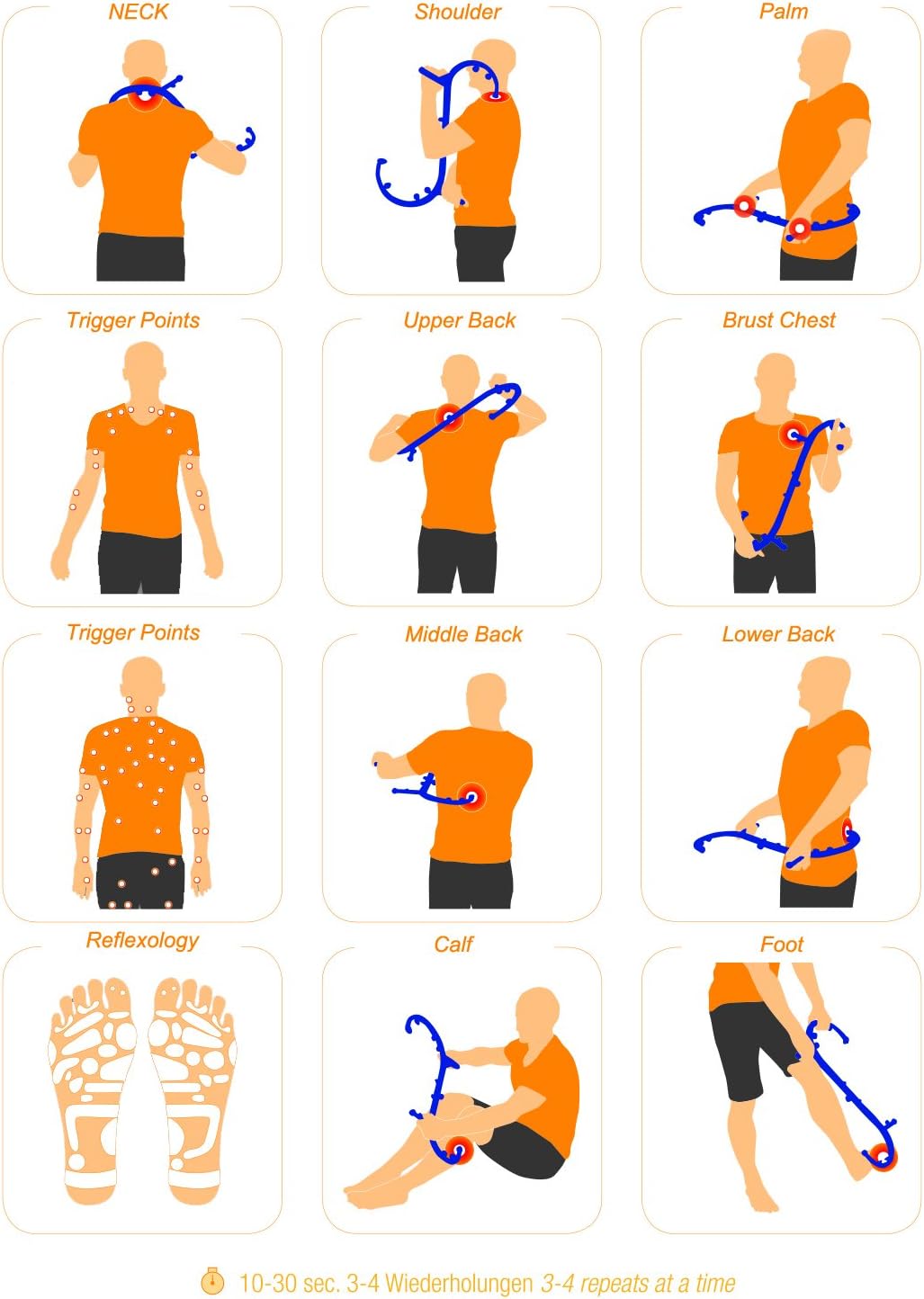 NECK

Shoulder

Palm

Trigger Points

Upper Back

Brust Chest

Trigger Points

Middle Back

Lower Back

Reflexology

Calf

Foot

10-30 sec. 3-4 Wiederholungen 3-4 repeats at a time