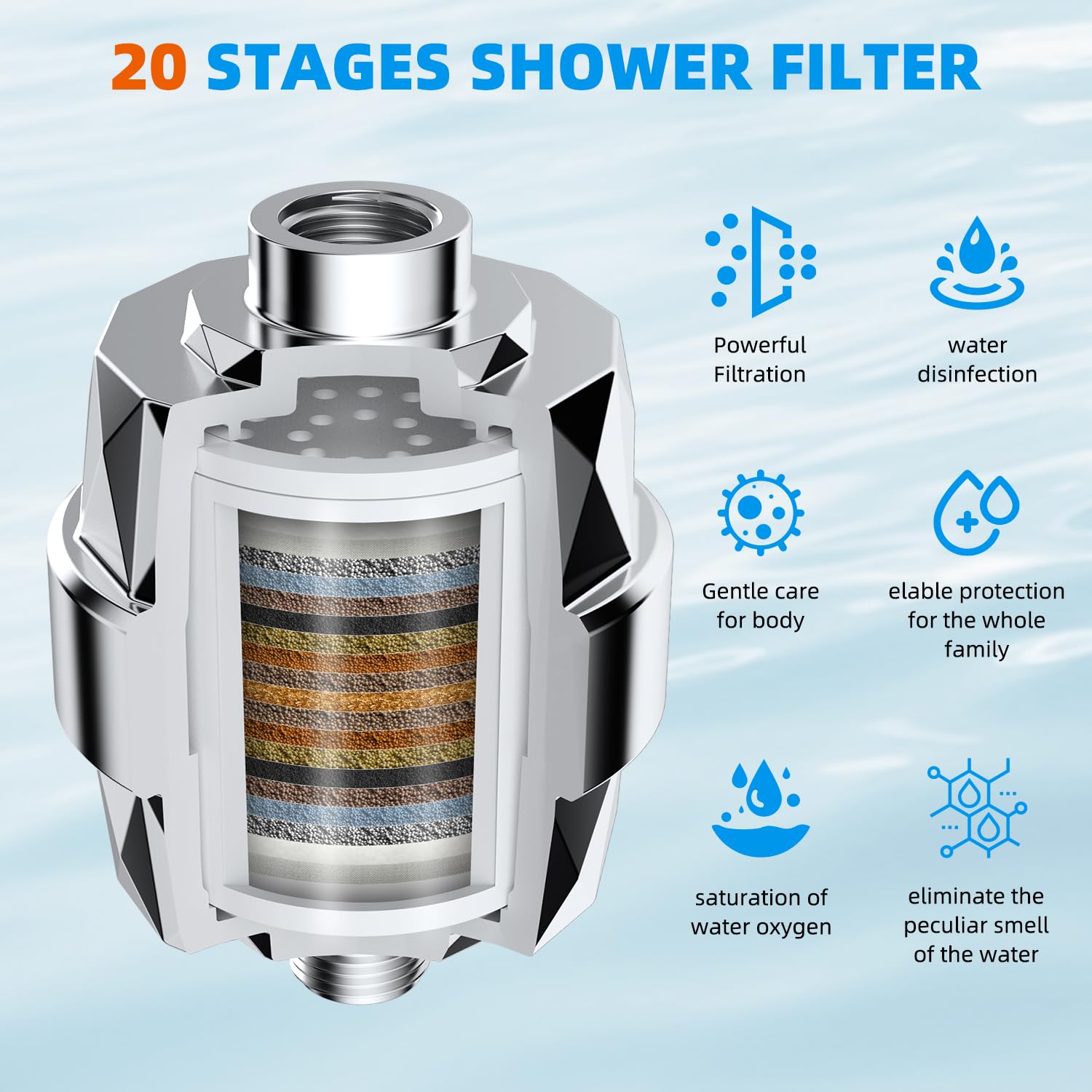 20 STAGES SHOWER FILTER

Powerful Filtration

water disinfection

Gentle care for body

elable protection for the whole family

saturation of water oxygen

eliminate the peculiar smell of the water