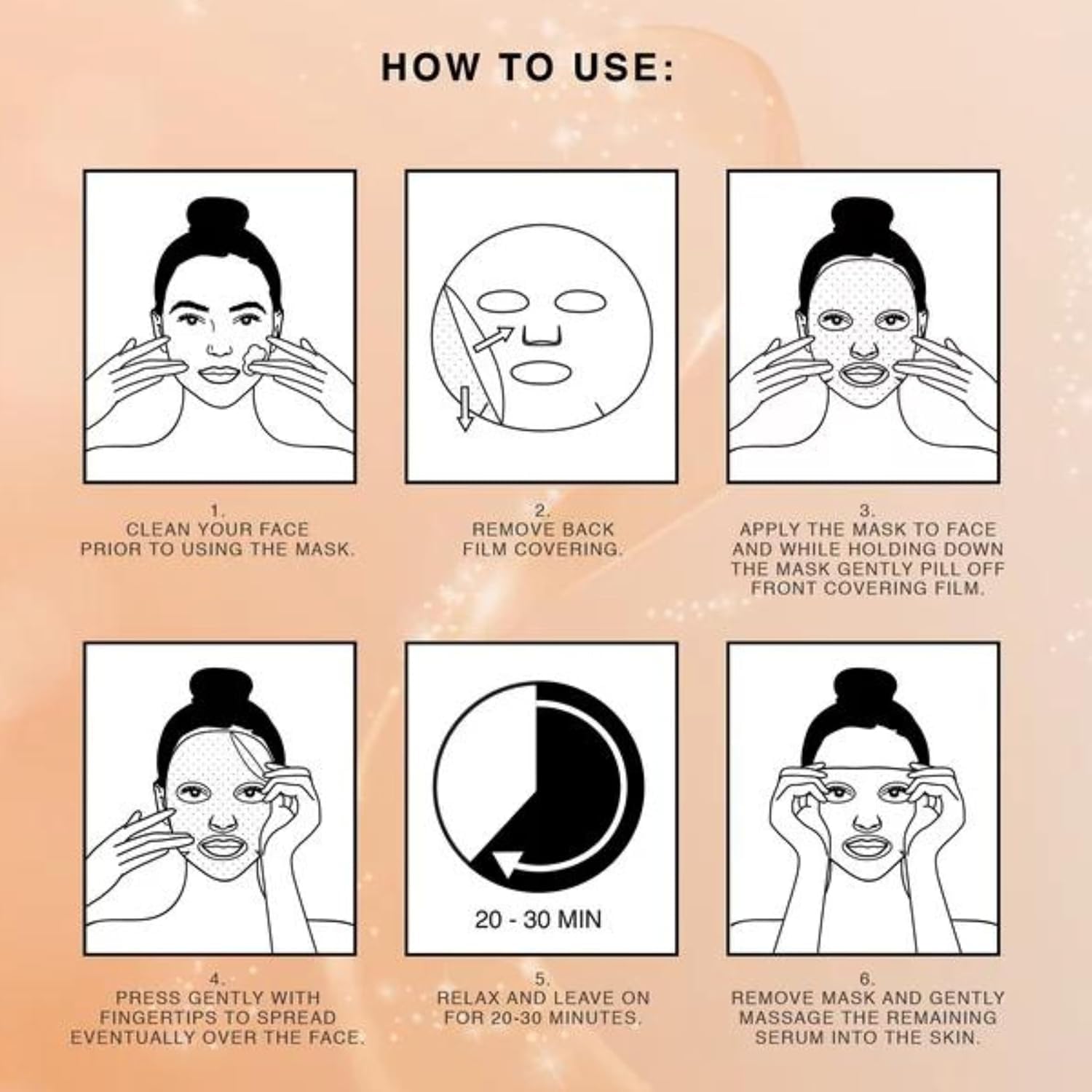 HOW TO USE:

1.
CLEAN YOUR FACE PRIOR TO USING THE MASK.

2.
REMOVE BACK FILM COVERING.

3.
APPLY THE MASK TO FACE AND WHILE HOLDING DOWN THE MASK GENTLY PILL OFF FRONT COVERING FILM.

4.
PRESS GENTLY WITH FINGERTIPS TO SPREAD EVENTUALLY OVER THE FACE.

20 - 30 MIN

5.
RELAX AND LEAVE ON FOR 20-30 MINUTES.

6.
REMOVE MASK AND GENTLY MASSAGE THE REMAINING SERUM INTO THE SKIN.