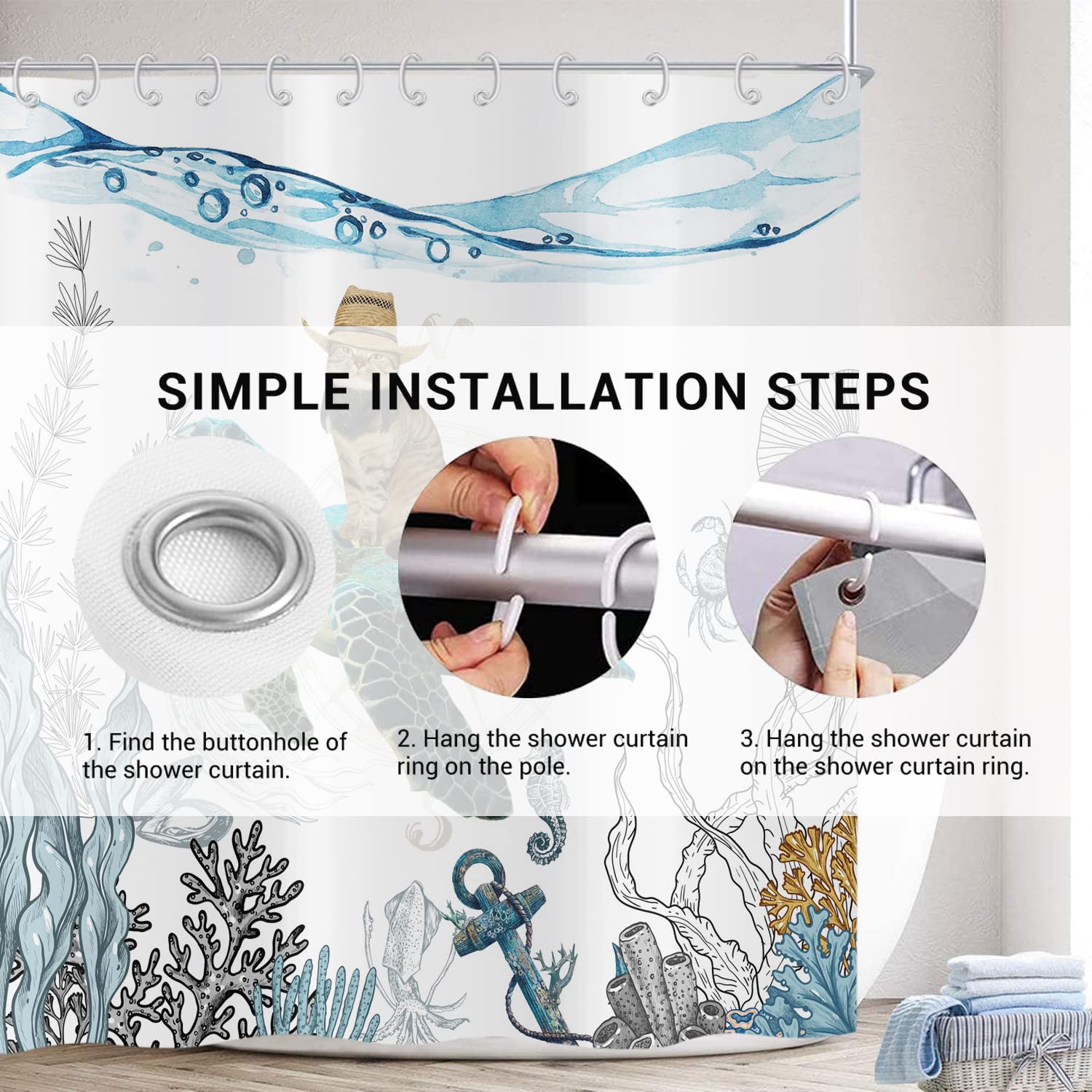 SIMPLE INSTALLATION STEPS

1. Find the buttonhole of the shower curtain.

2. Hang the shower curtain ring on the pole.

3. Hang the shower curtain on the shower curtain ring.