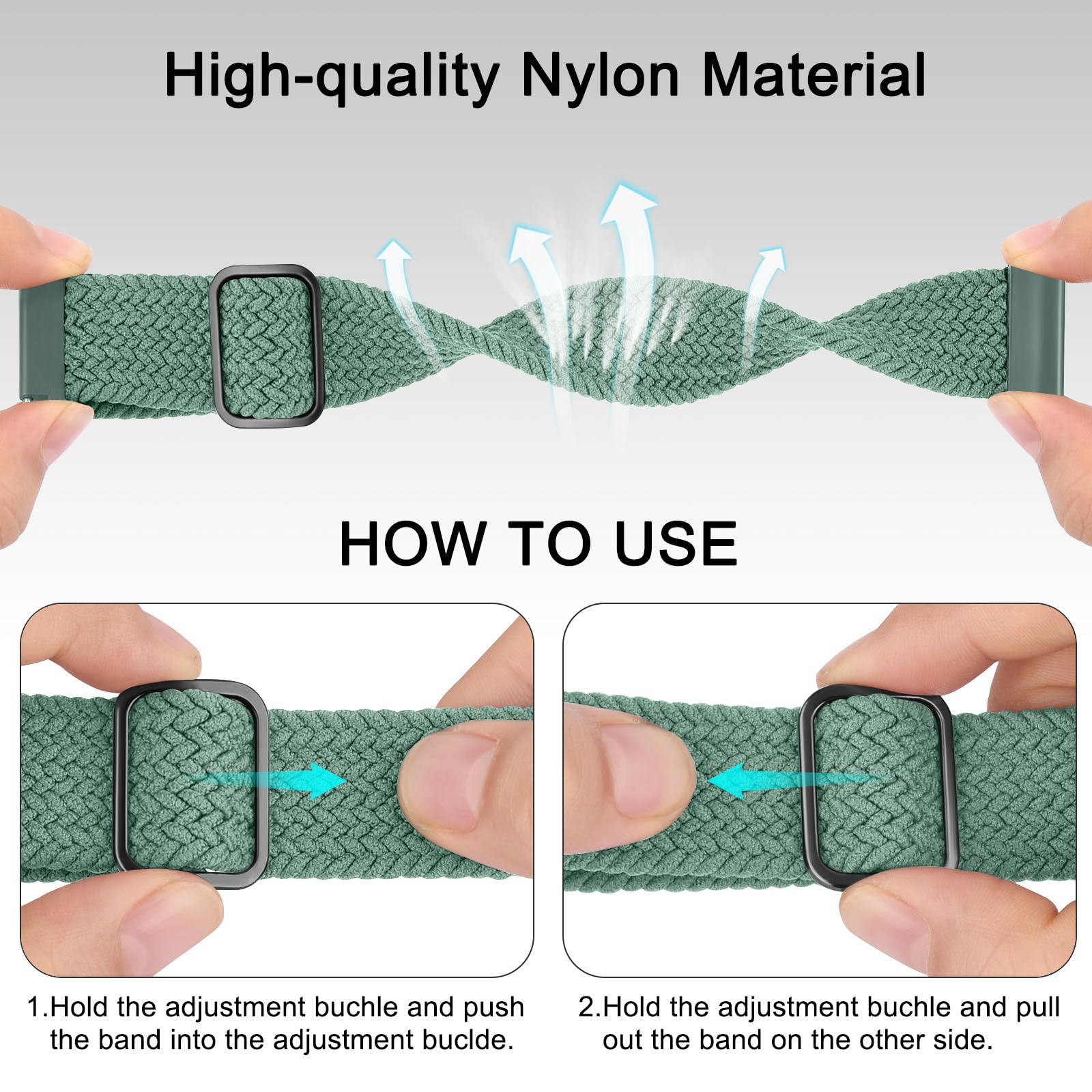 High-quality Nylon Material

HOW TO USE

1.Hold the adjustment buchle and push the band into the adjustment buclde.

2.Hold the adjustment buchle and pull out the band on the other side.