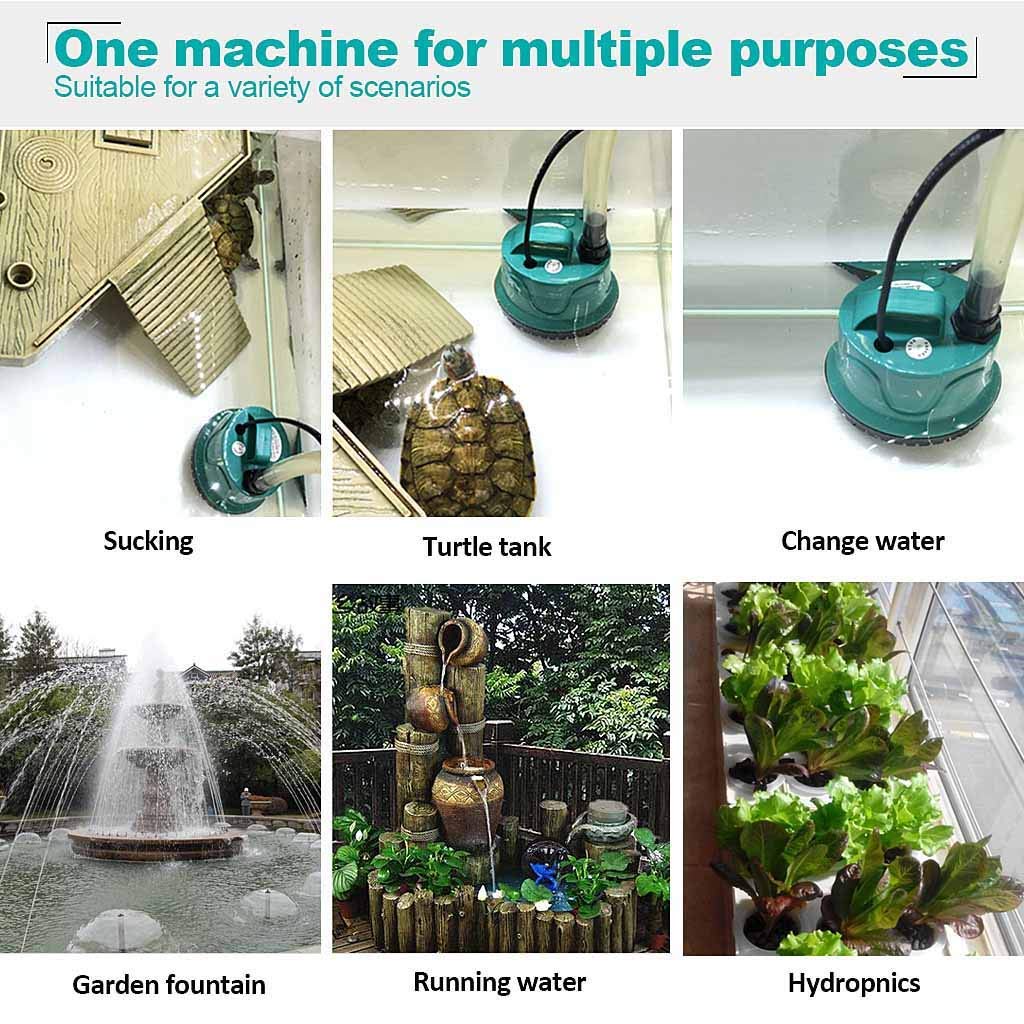 One machine for multiple purposes
Suitable for a variety of scenarios

Sucking

Turtle tank

Change water

Garden fountain

Running water

Hydropnics