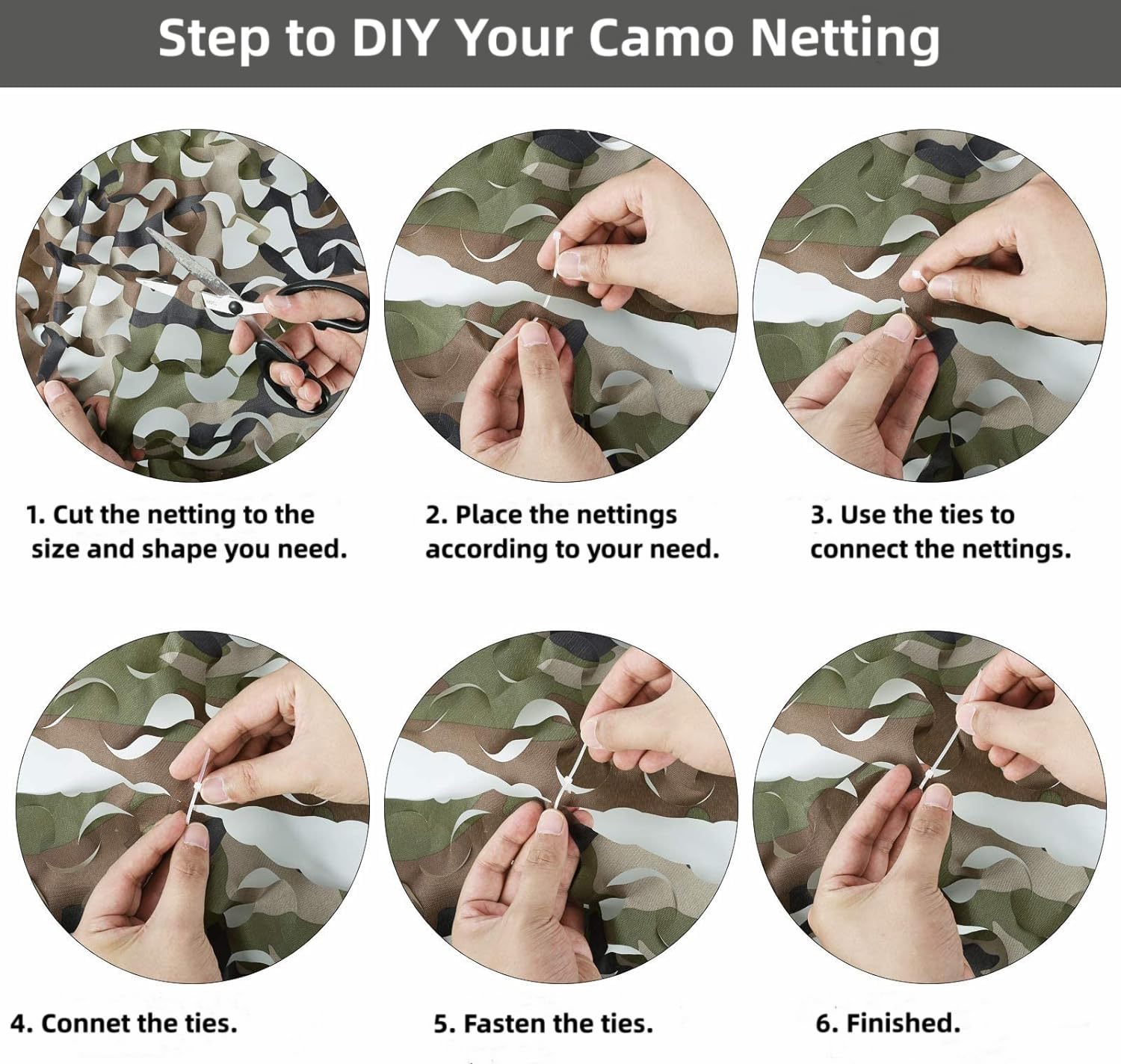 Step to DIY Your Camo Netting

1. Cut the netting to the size and shape you need.

2. Place the nettings according to your need.

3. Use the ties to connect the nettings.

4. Connet the ties.

5. Fasten the ties.

6. Finished.