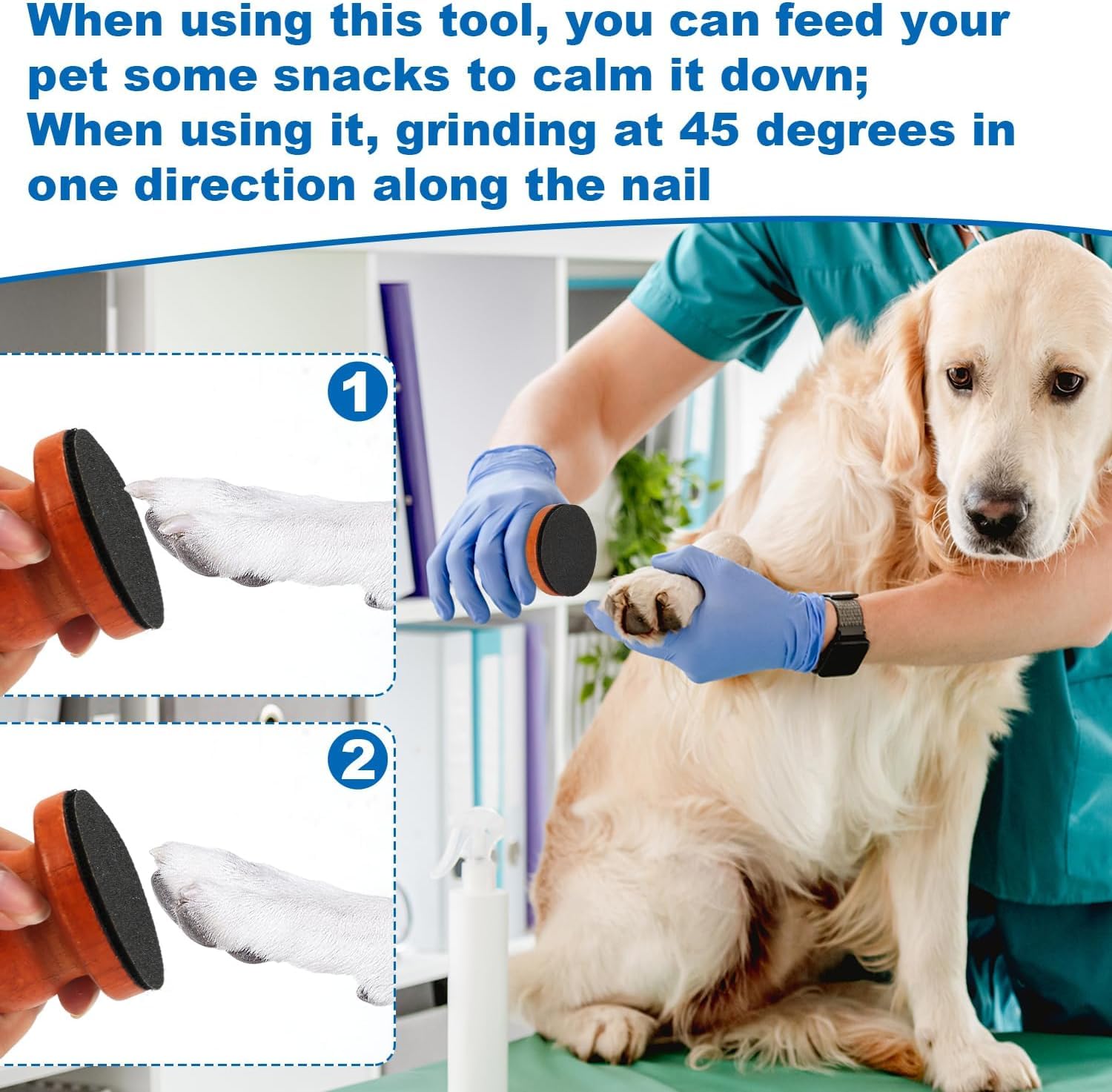 When using this tool, you can feed your pet some snacks to calm it down;
When using it, grinding at 45 degrees in one direction along the nail

1

2