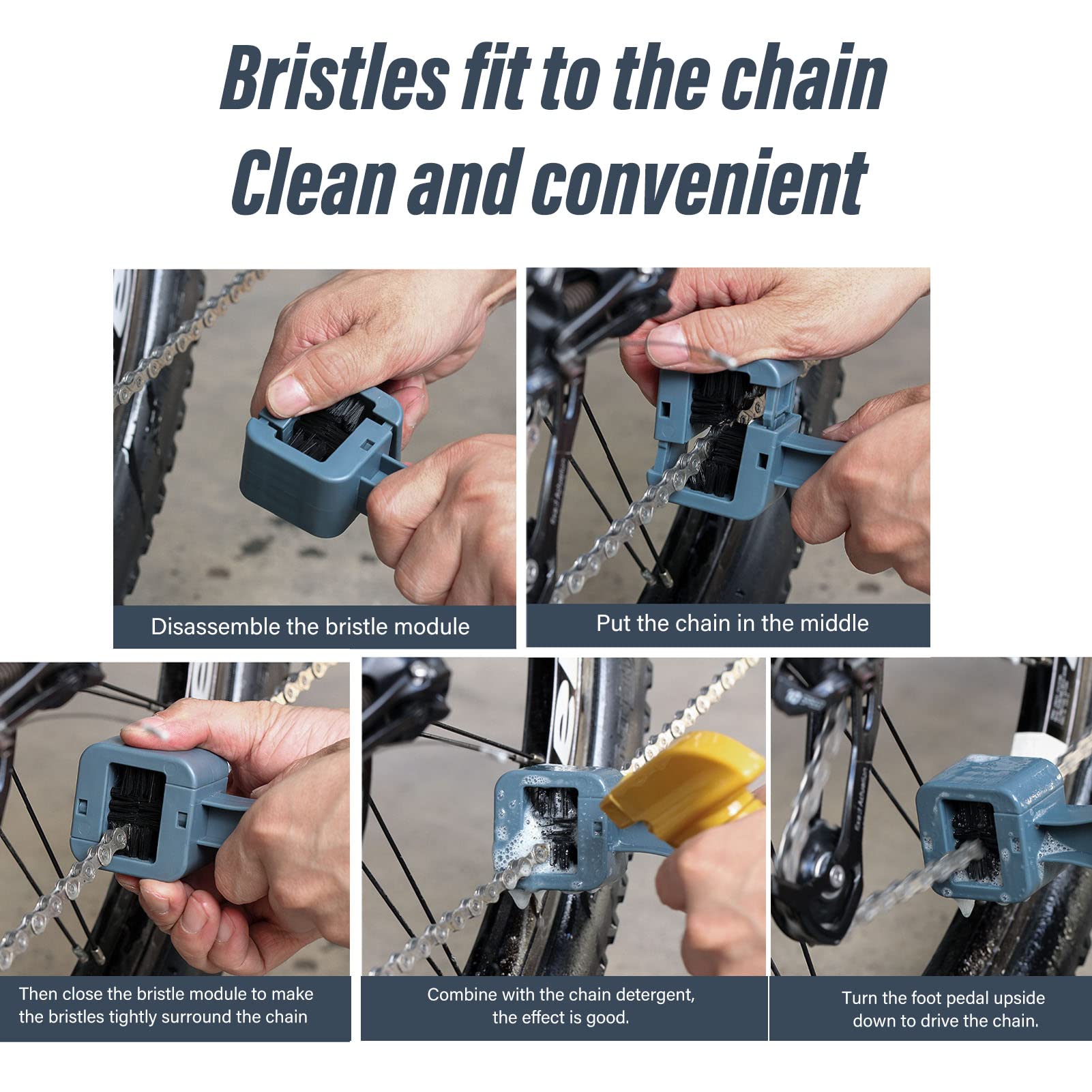 Bristles fit to the chain
Clean and convenient

Disassemble the bristle module

Put the chain in the middle

Then close the bristle module to make the bristles tightly surround the chain

Combine with the chain detergent, the effect is good.

Turn the foot pedal upside down to drive the chain.