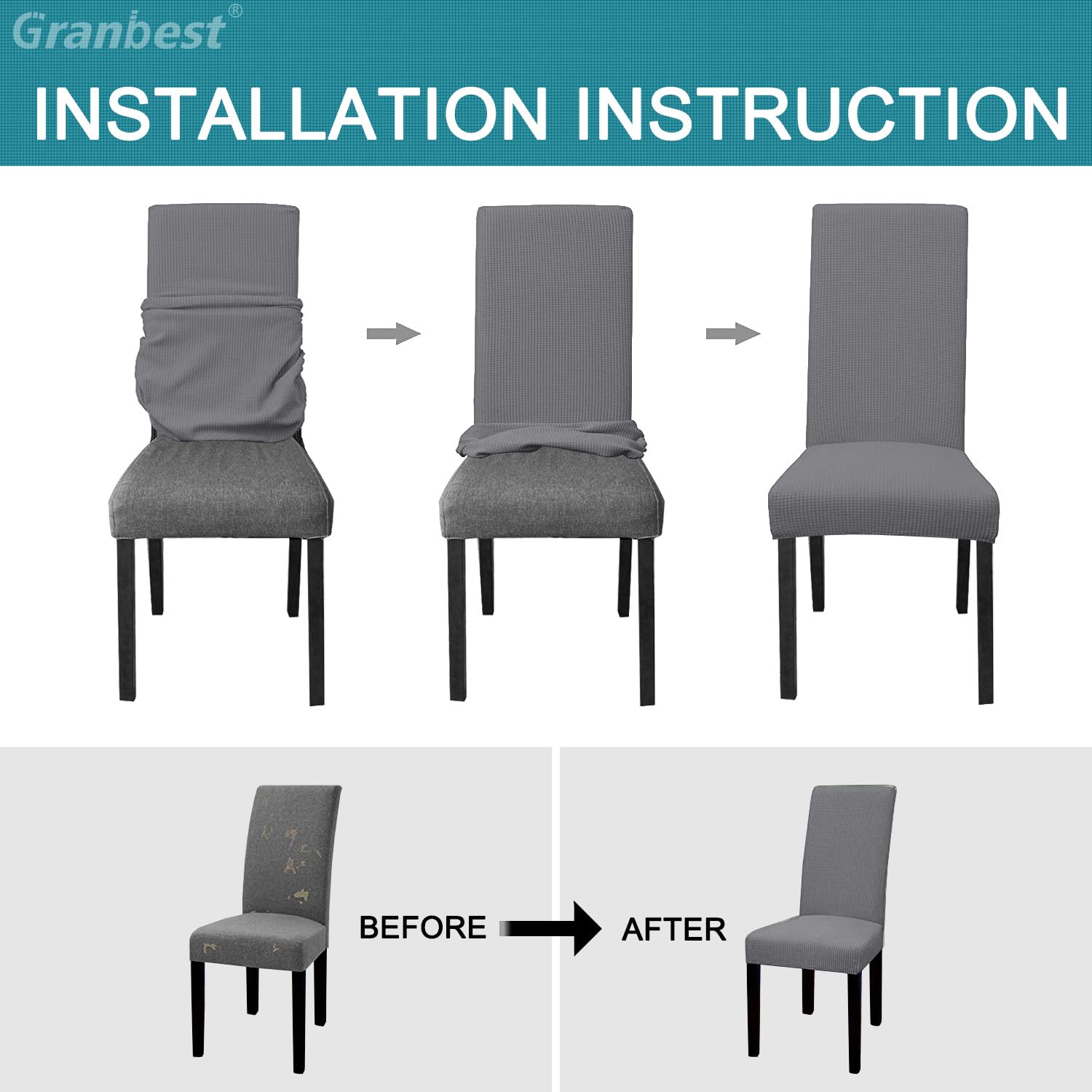 Granbest®

INSTALLATION INSTRUCTION

BEFORE

AFTER