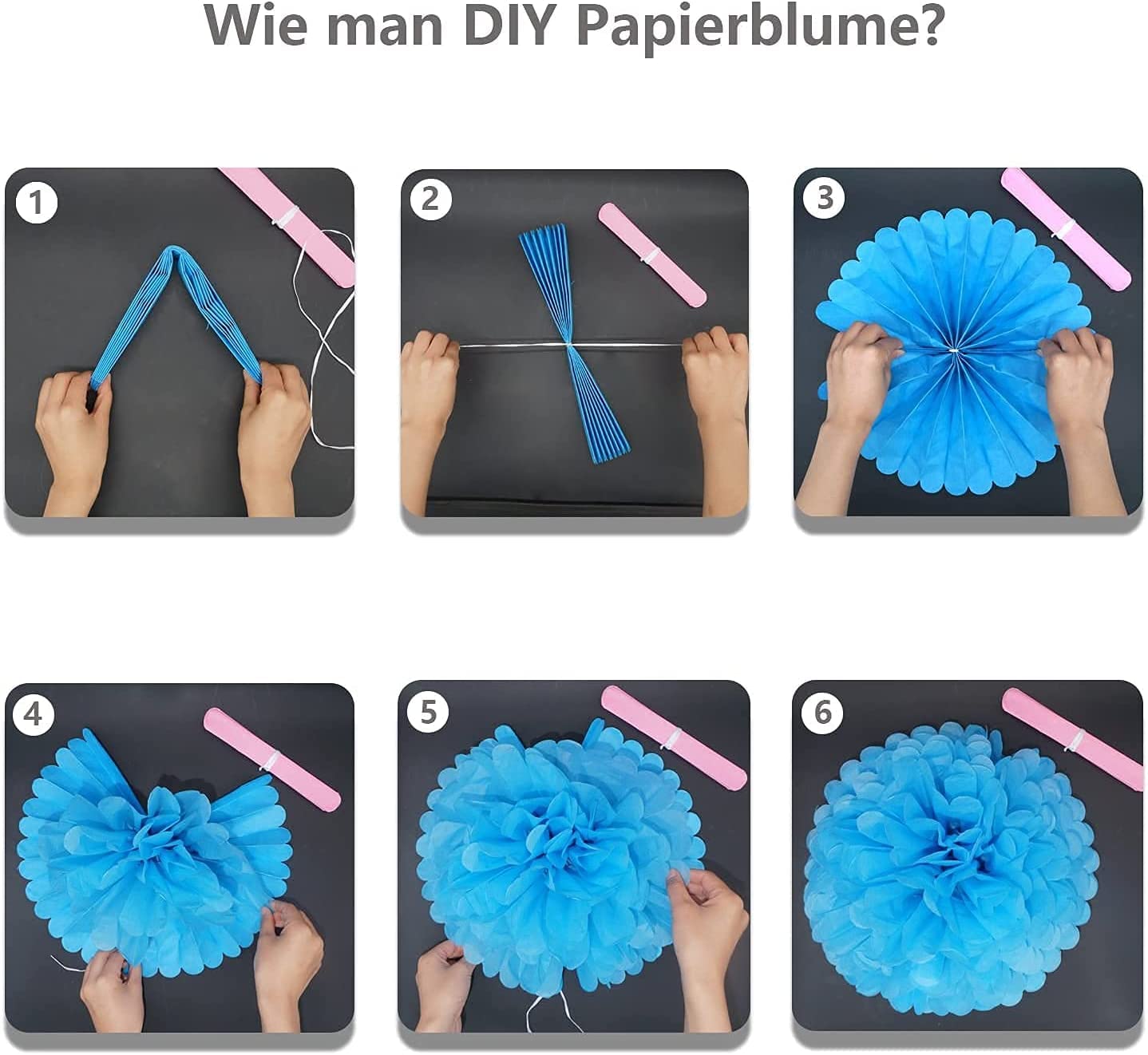 Wie man DIY Papierblume?

1

2

3

4

5

6