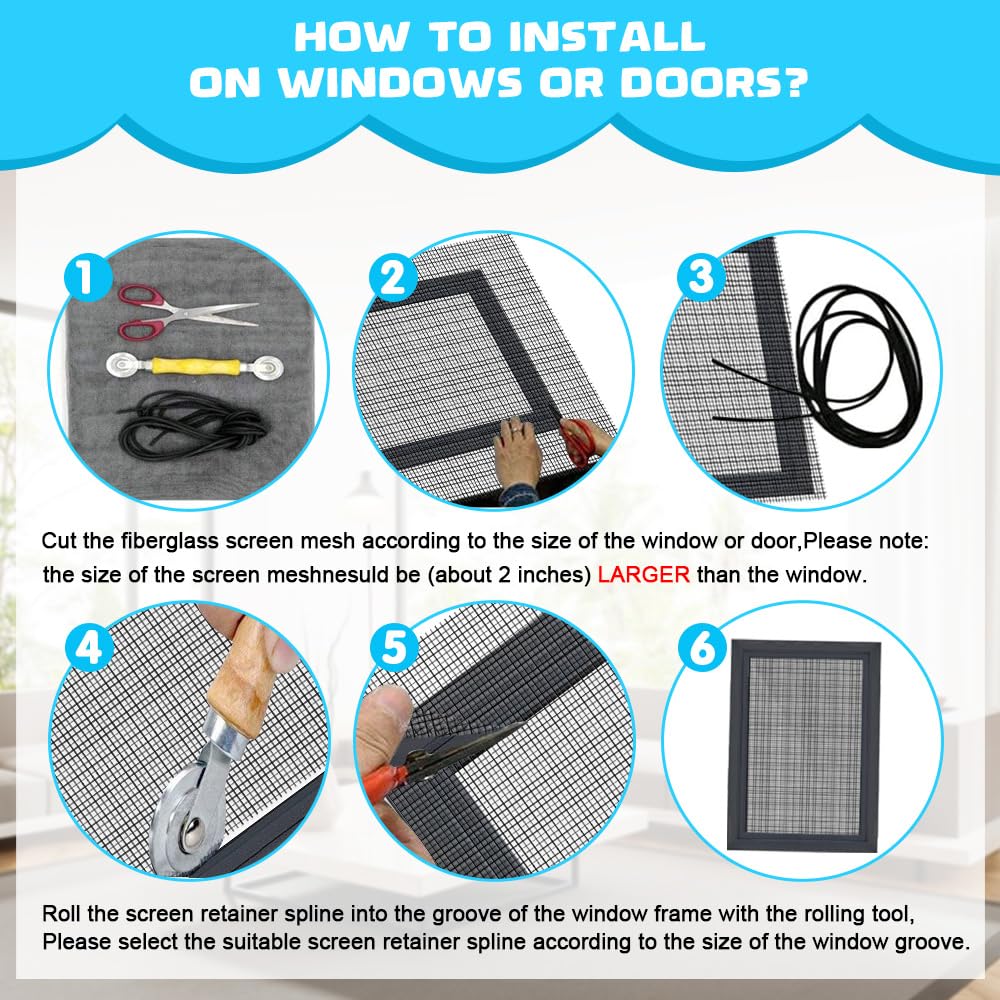 HOW TO INSTALL ON WINDOWS OR DOORS?

1

2

3

Cut the fiberglass screen mesh according to the size of the window or door,Please note: the size of the screen meshnesuld be (about 2 inches) LARGER than the window.

4

5

6

Roll the screen retainer spline into the groove of the window frame with the rolling tool, Please select the suitable screen retainer spline according to the size of the window groove.