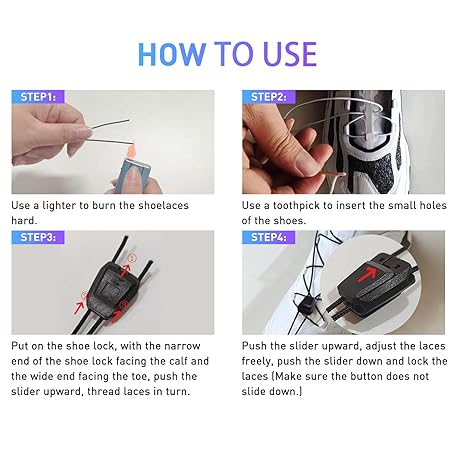 HOW TO USE

STEP1:

Use a lighter to burn the shoelaces hard.

STEP2:

Use a toothpick to insert the small holes of the shoes.

STEP3:

①

②

③

Put on the shoe lock, with the narrow end of the shoe lock facing the calf and the wide end facing the toe, push the slider upward, thread laces in turn.

STEP4:

Push the slider upward, adjust the laces freely, push the slider down and lock the laces (Make sure the button does not slide down.)