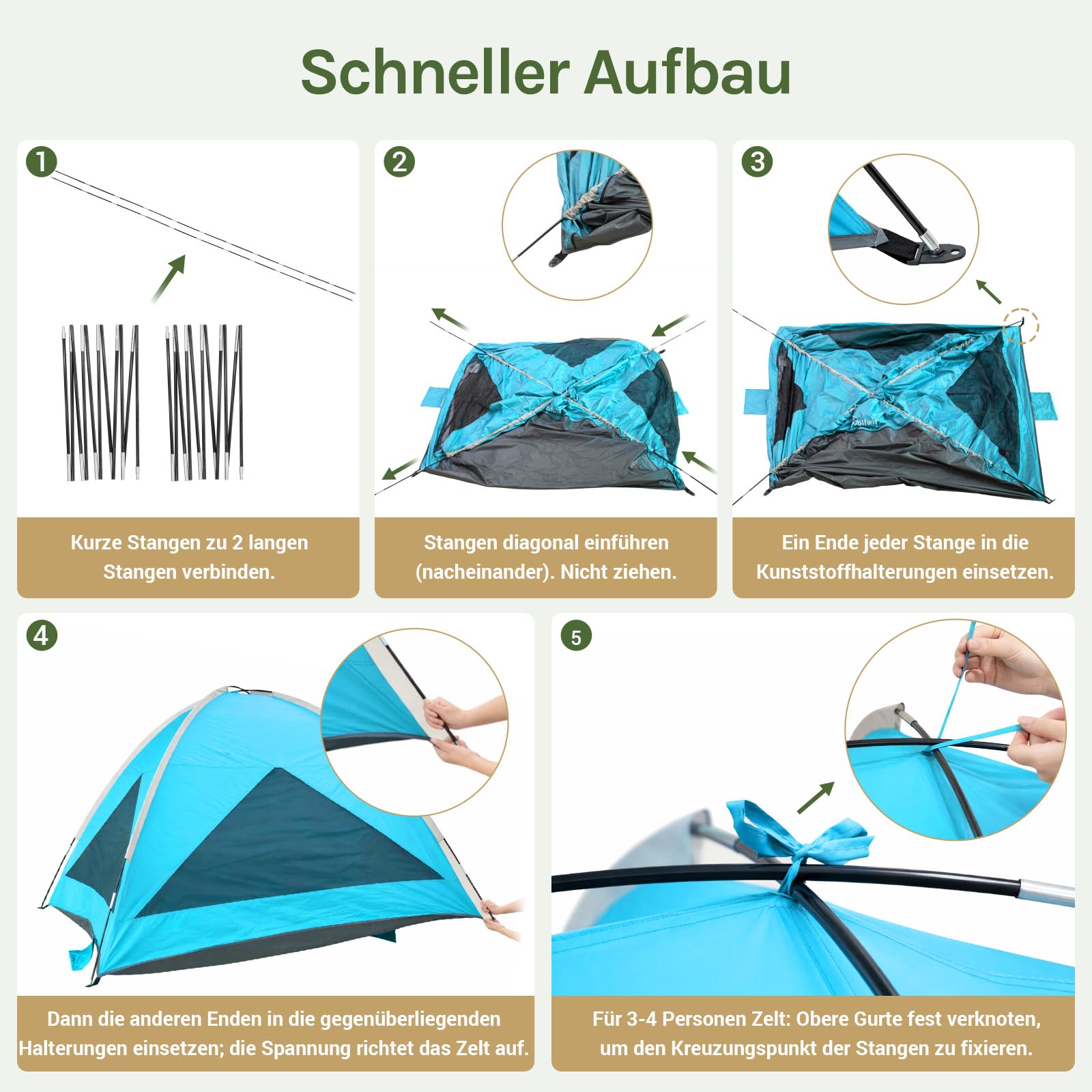 Schneller Aufbau

1

Kurze Stangen zu 2 langen Stangen verbinden.

2

Stangen diagonal einführen (nacheinander). Nicht ziehen.

3

Ein Ende jeder Stange in die Kunststoffhalterungen einsetzen.

4

Dann die anderen Enden in die gegenüberliegenden Halterungen einsetzen; die Spannung richtet das Zelt auf.

5

Für 3-4 Personen Zelt: Obere Gurte fest verknoten, um den Kreuzungspunkt der Stangen zu fixieren.