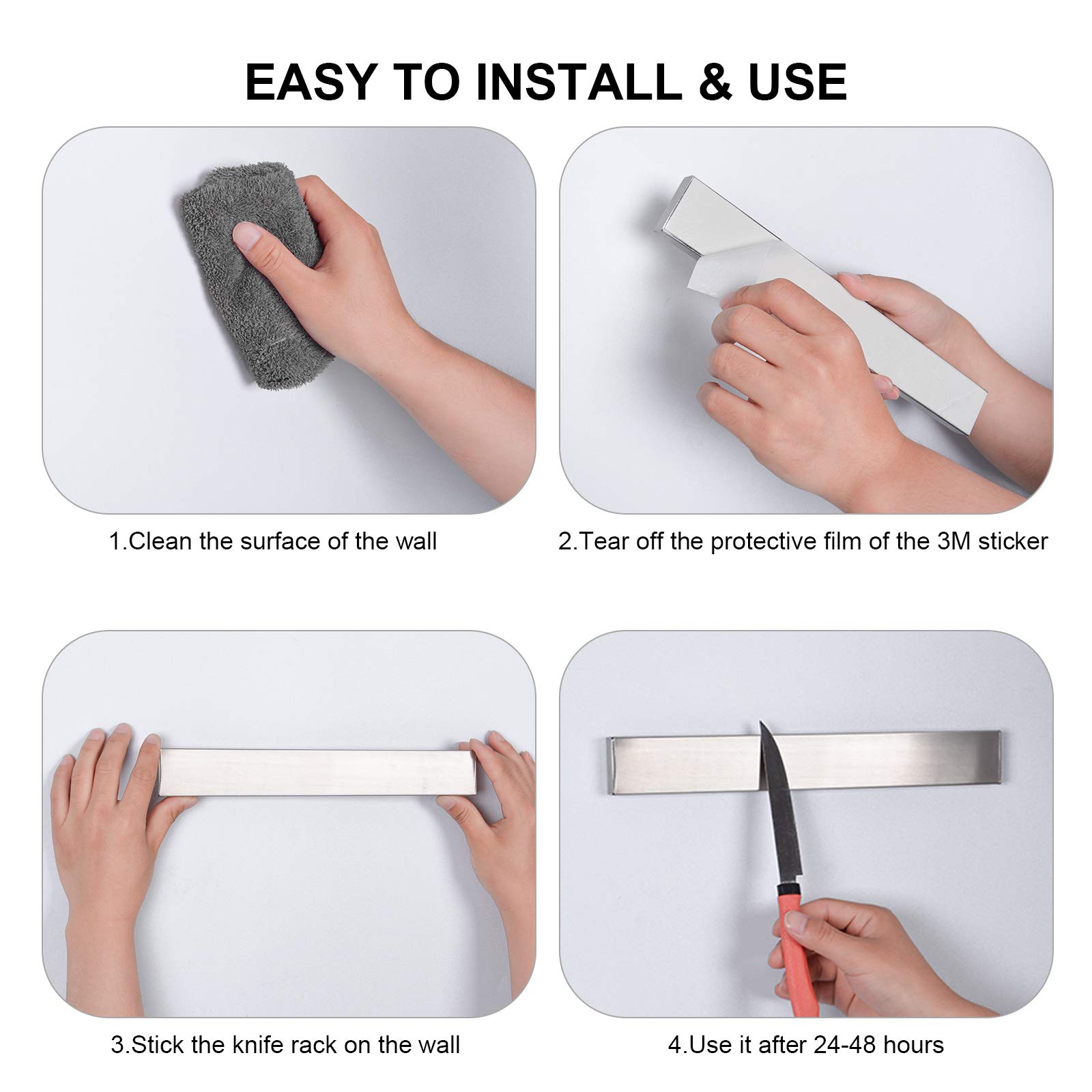 EASY TO INSTALL & USE

1.Clean the surface of the wall

2.Tear off the protective film of the 3M sticker

3.Stick the knife rack on the wall

4.Use it after 24-48 hours