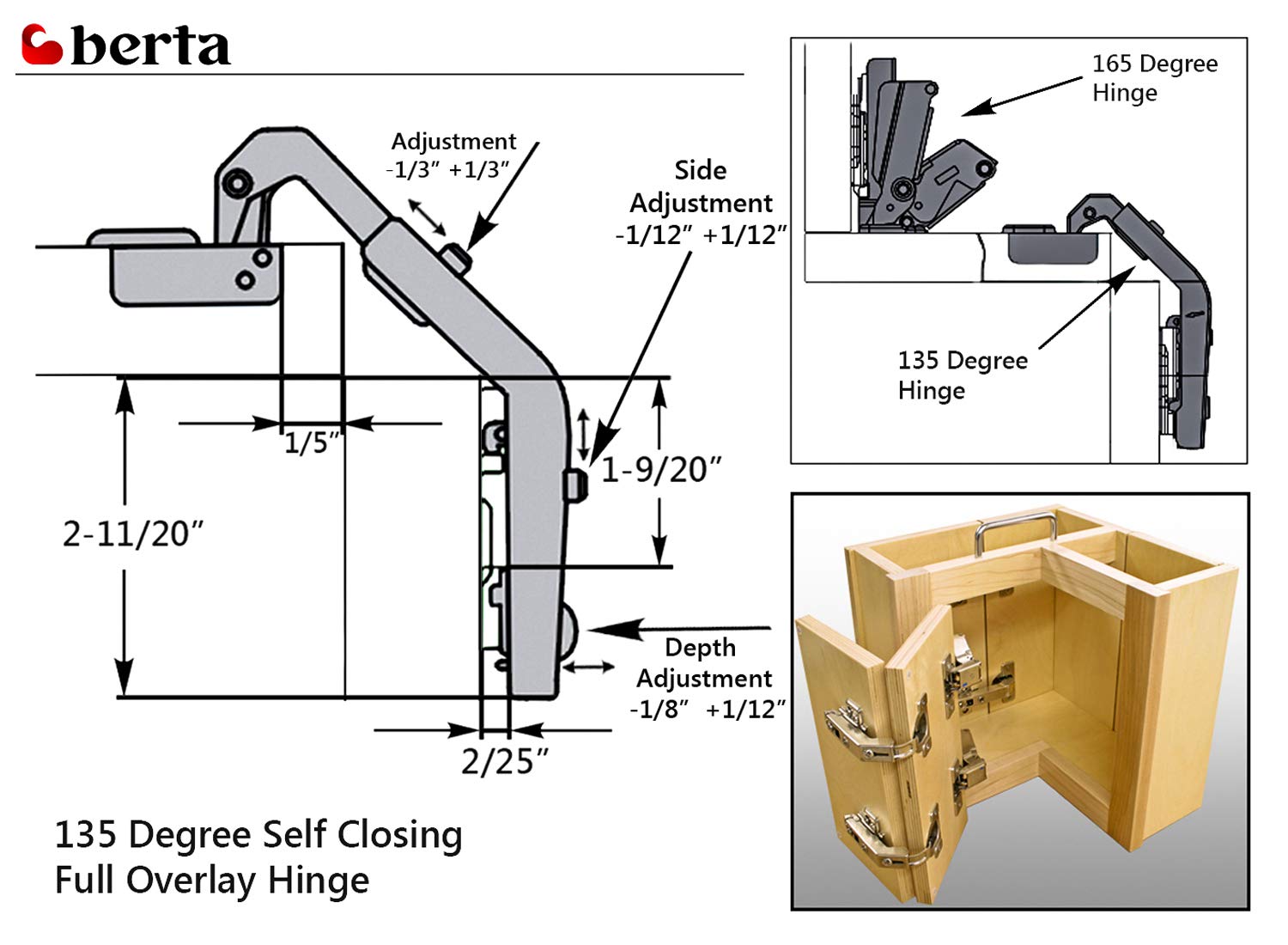 berta

Adjustment
-1/3″ +1/3″

Side
Adjustment
-1/12″ +1/12″

1/5″

1-9/20″

2-11/20″

Depth
Adjustment
-1/8″ +1/12″

2/25″

135 Degree Self Closing
Full Overlay Hinge

165 Degree
Hinge

135 Degree
Hinge