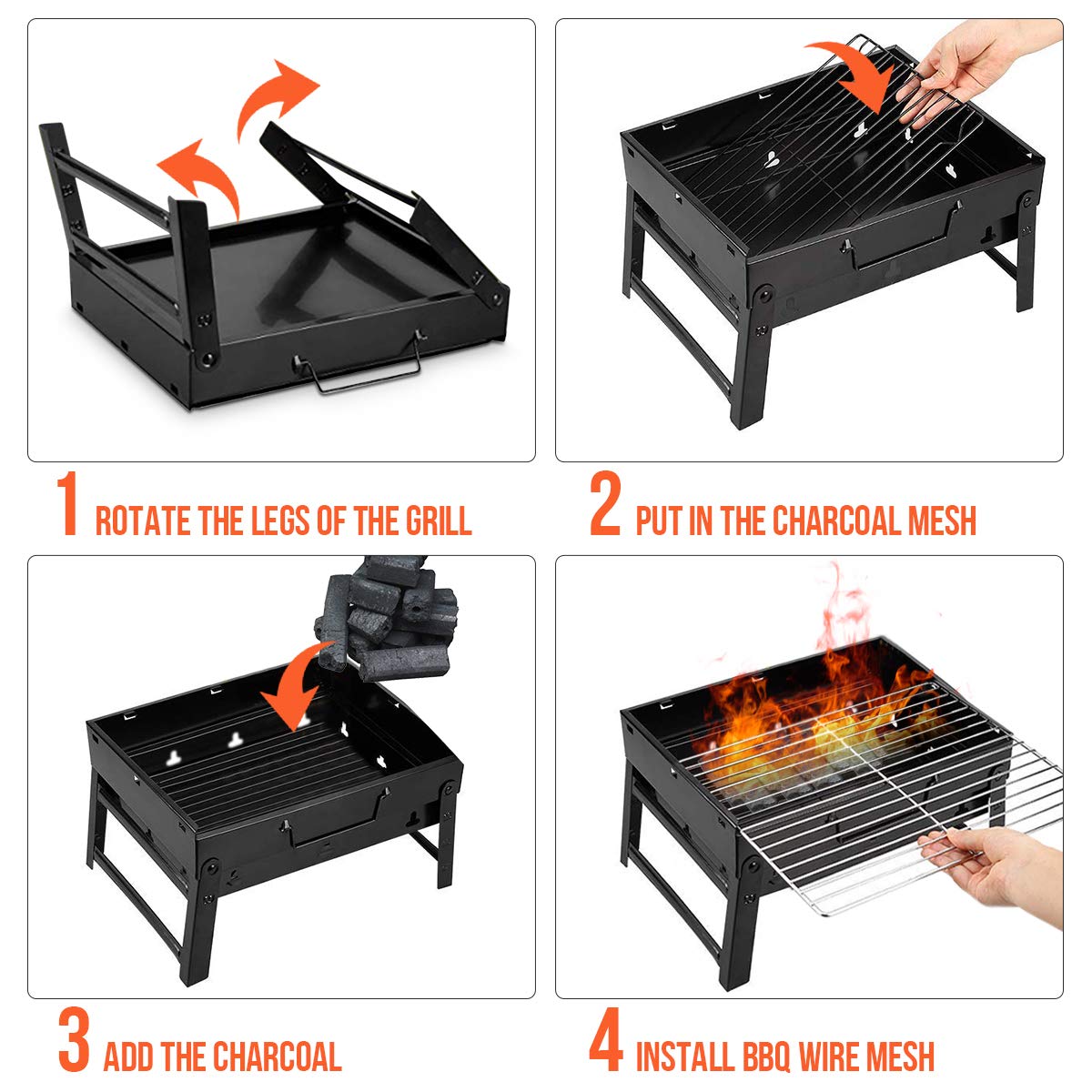 1 ROTATE THE LEGS OF THE GRILL

2 PUT IN THE CHARCOAL MESH

3 ADD THE CHARCOAL

4 INSTALL BBQ WIRE MESH