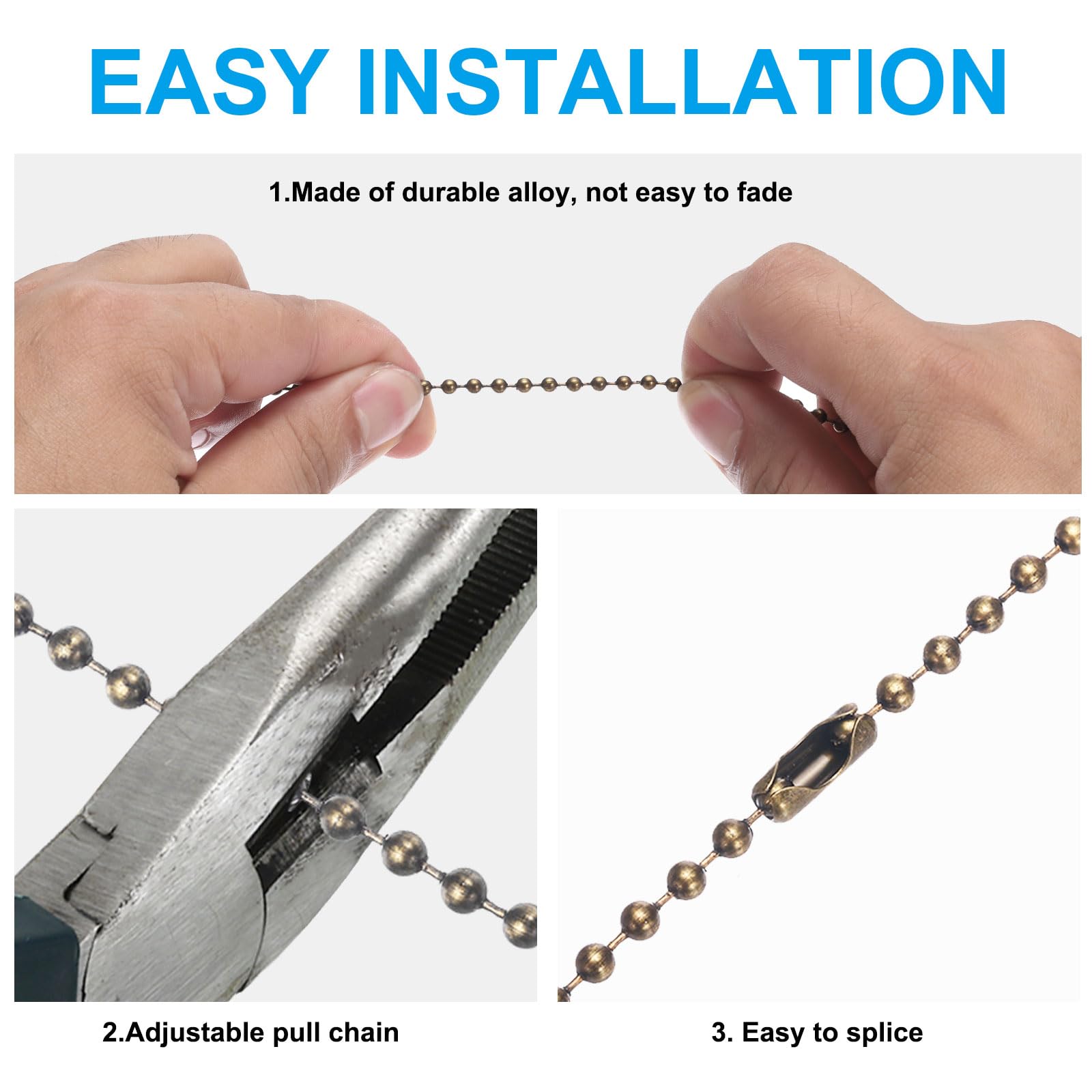 EASY INSTALLATION

1.Made of durable alloy, not easy to fade

2.Adjustable pull chain

3. Easy to splice