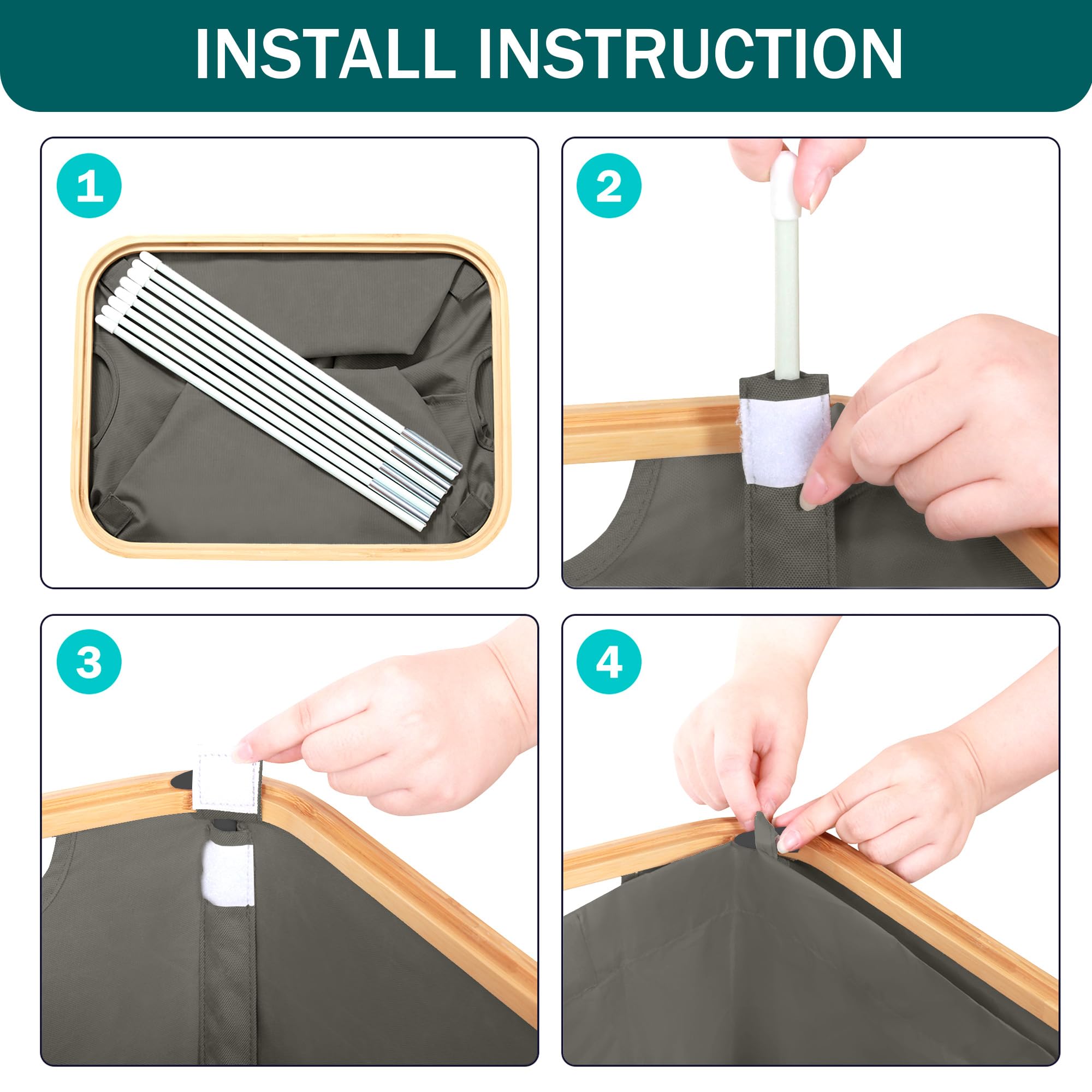 INSTALL INSTRUCTION

1

2

3

4