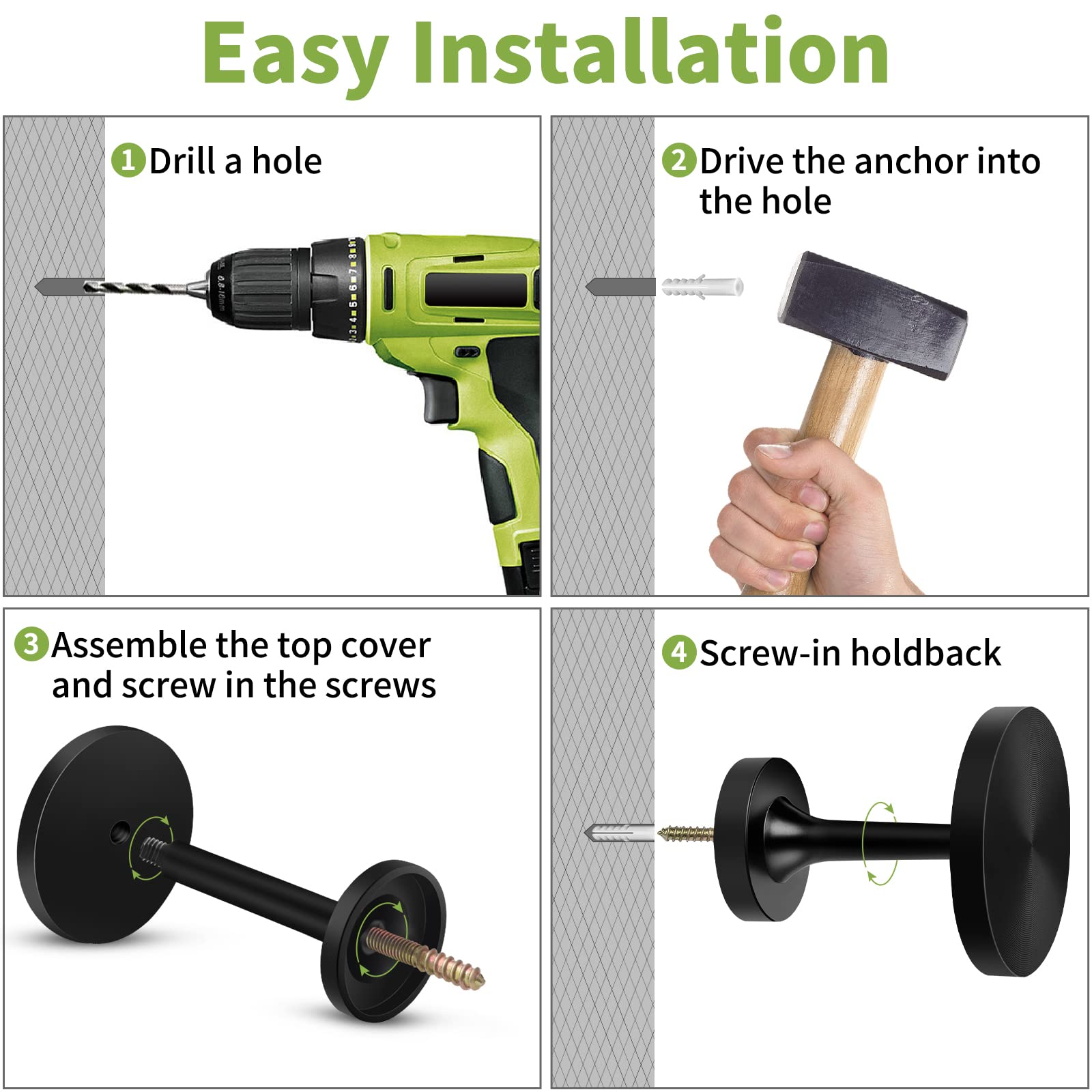 Easy Installation

1 Drill a hole

2 Drive the anchor into the hole

3 Assemble the top cover and screw in the screws

4 Screw-in holdback