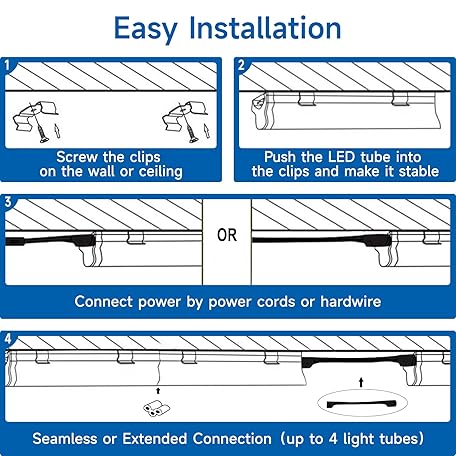 Easy Installation

1

Screw the clips on the wall or ceiling

2

Push the LED tube into the clips and make it stable

3

OR

Connect power by power cords or hardwire

4

Seamless or Extended Connection (up to 4 light tubes)