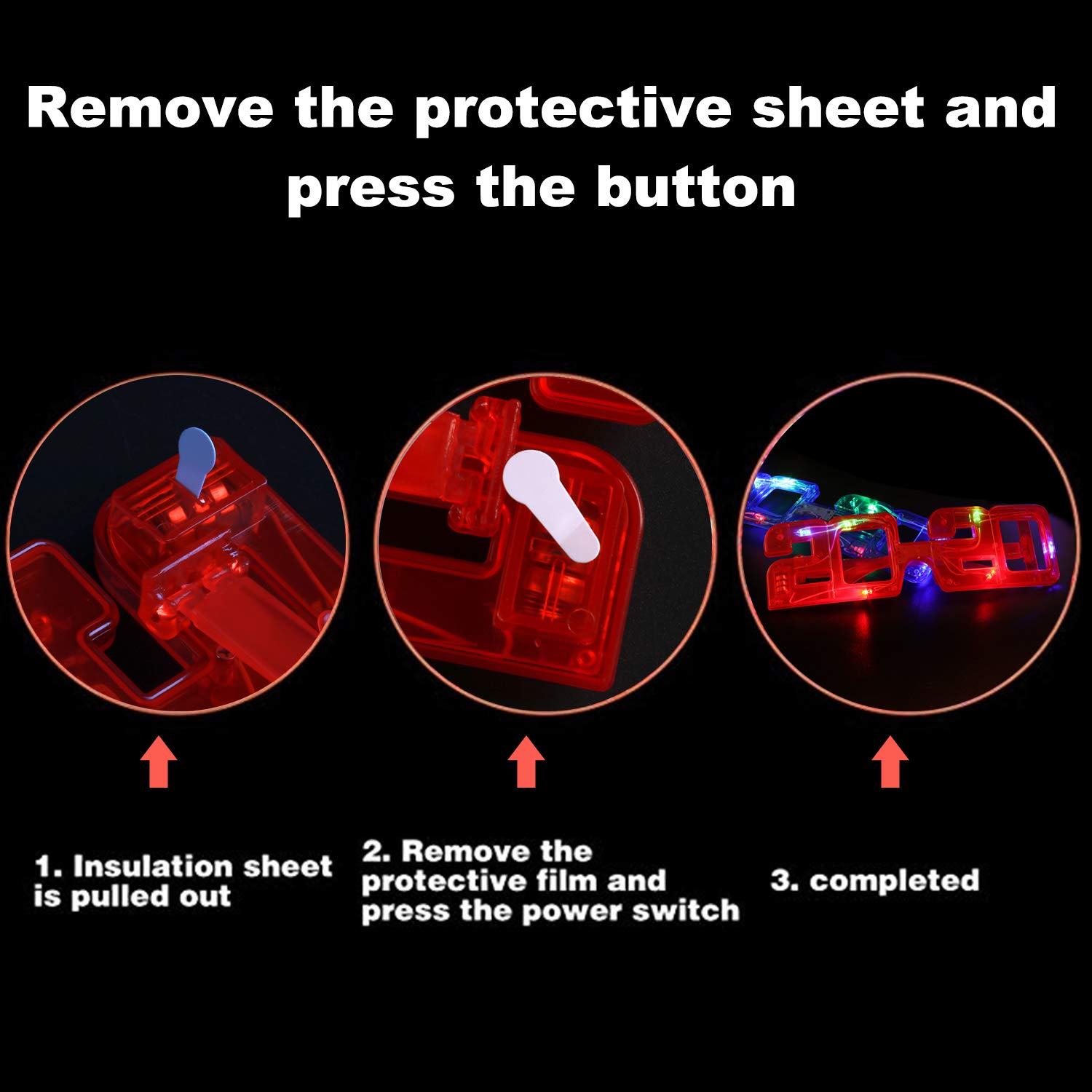 Remove the protective sheet and press the button

2020

1. Insulation sheet is pulled out

2. Remove the protective film and press the power switch

3. completed