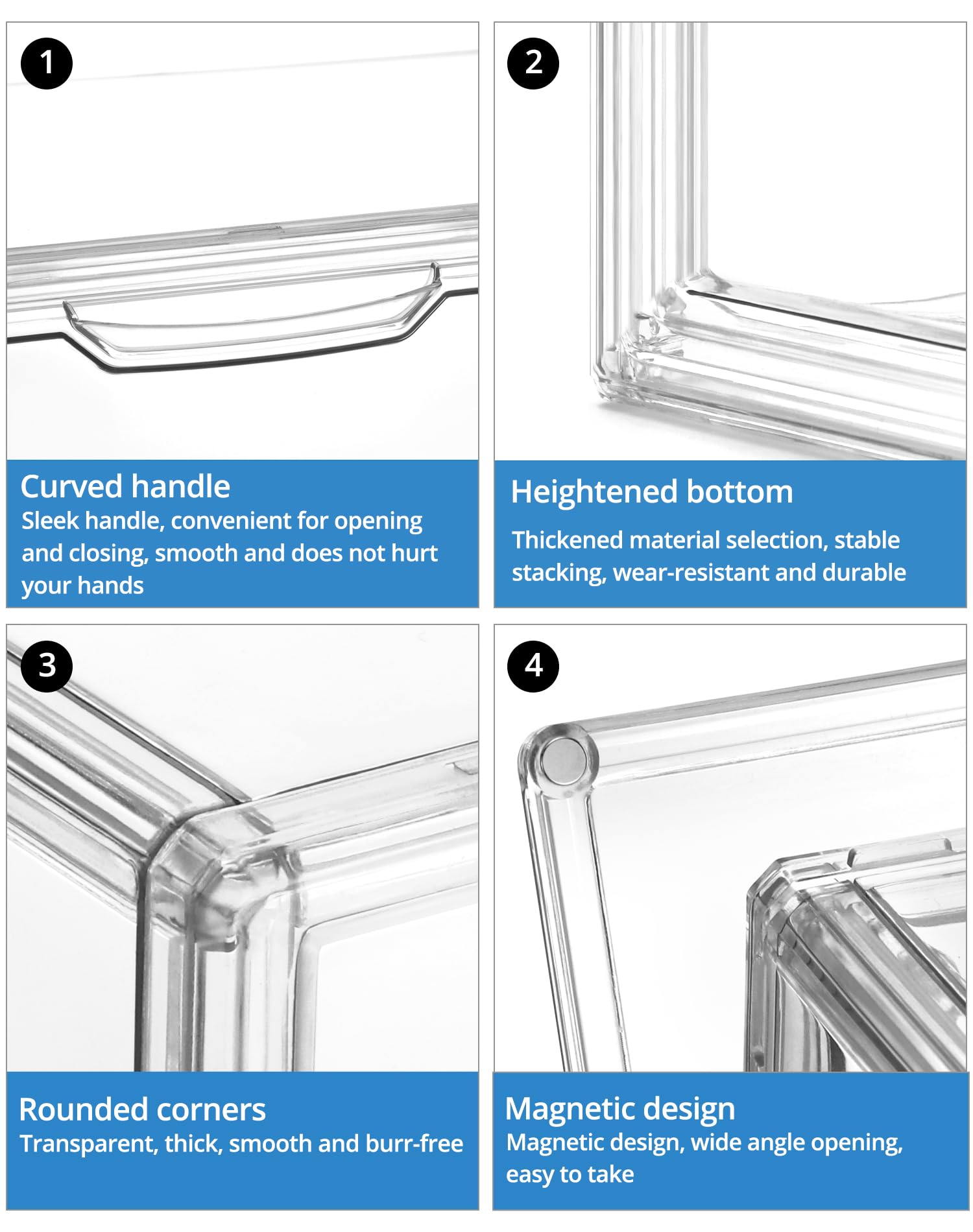 1

Curved handle
Sleek handle, convenient for opening and closing, smooth and does not hurt your hands

2

Heightened bottom
Thickened material selection, stable stacking, wear-resistant and durable

3

Rounded corners
Transparent, thick, smooth and burr-free

4

Magnetic design
Magnetic design, wide angle opening, easy to take