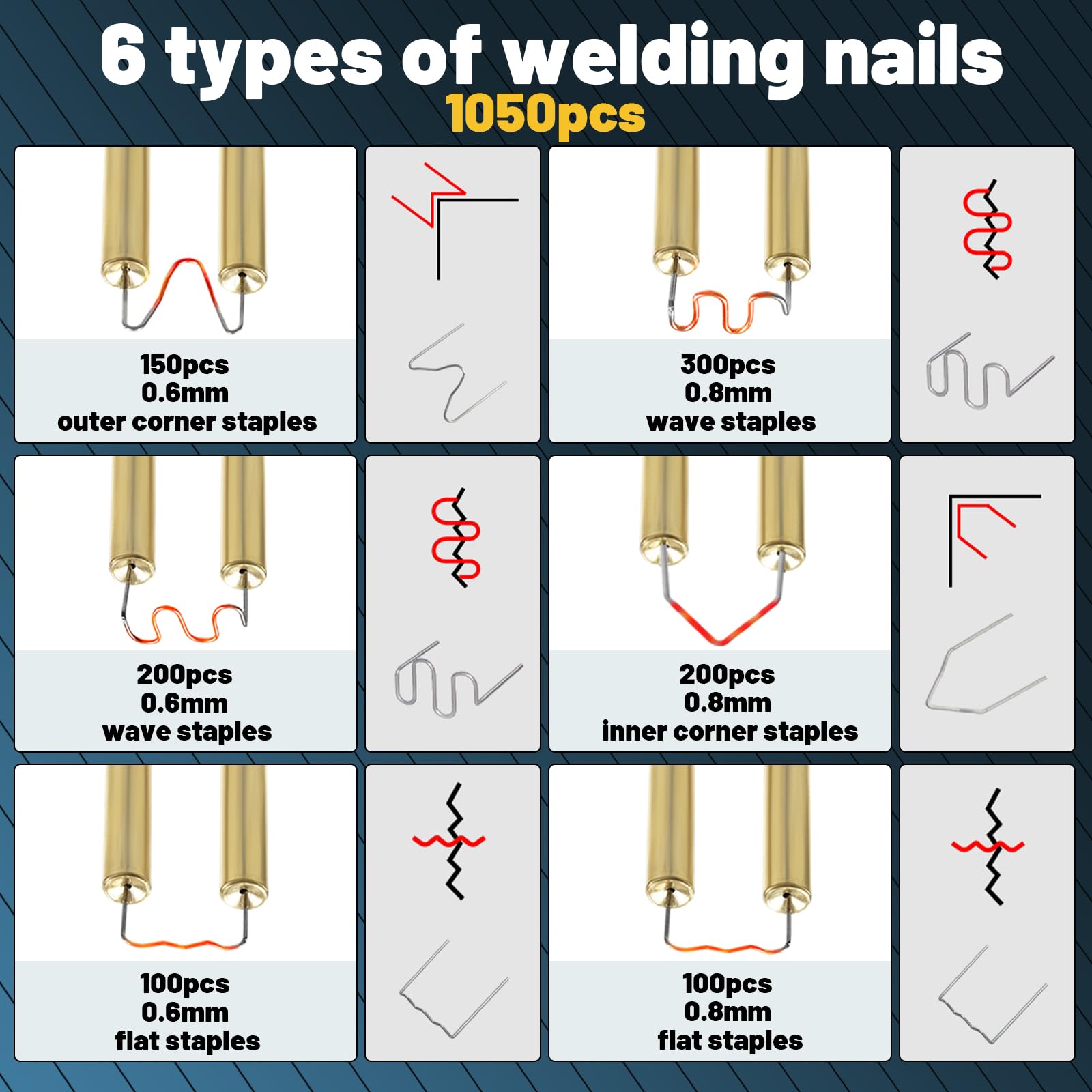 6 types of welding nails
1050pcs

150pcs
0.6mm
outer corner staples

300pcs
0.8mm
wave staples

200pcs
0.6mm
wave staples

200pcs
0.8mm
inner corner staples

100pcs
0.6mm
flat staples

100pcs
0.8mm
flat staples